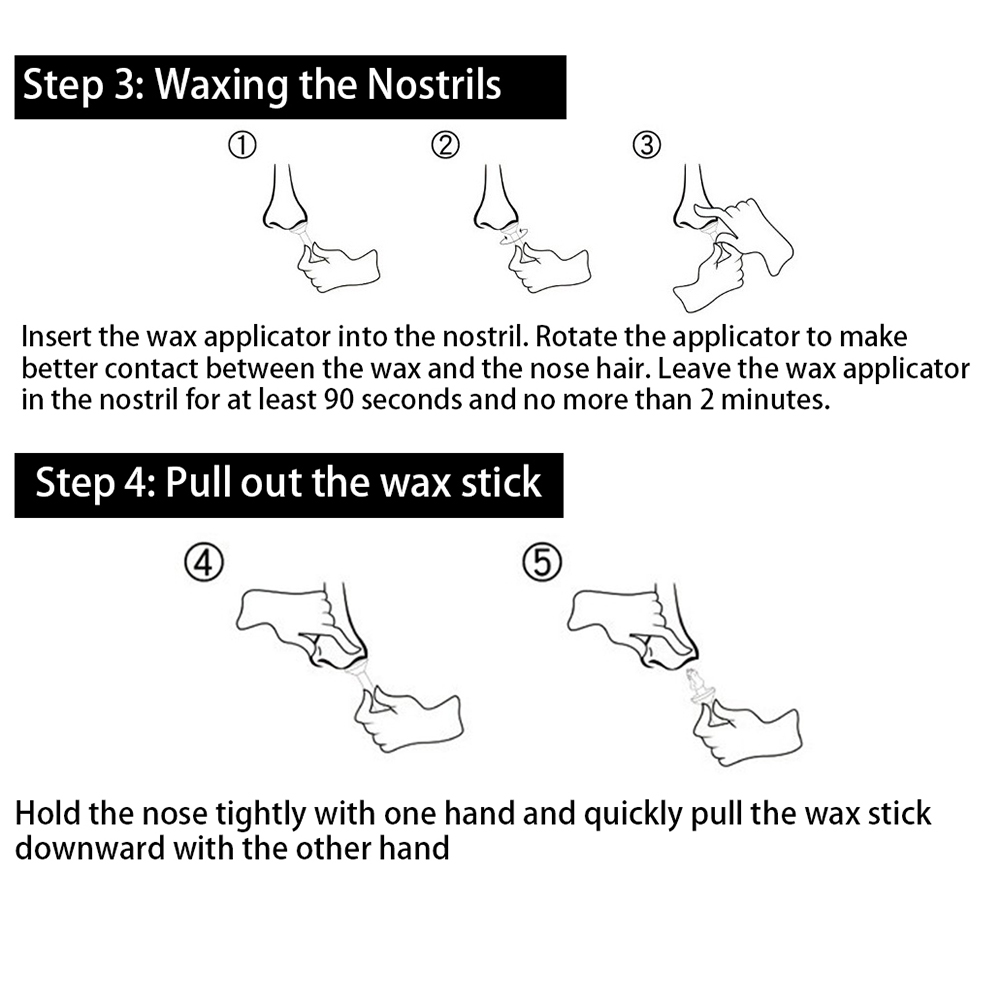 Step 3: Waxing the Nostrils

①

②

③

Insert the wax applicator into the nostril. Rotate the applicator to make better contact between the wax and the nose hair. Leave the wax applicator in the nostril for at least 90 seconds and no more than 2 minutes.

Step 4: Pull out the wax stick

④

⑤

Hold the nose tightly with one hand and quickly pull the wax stick downward with the other hand