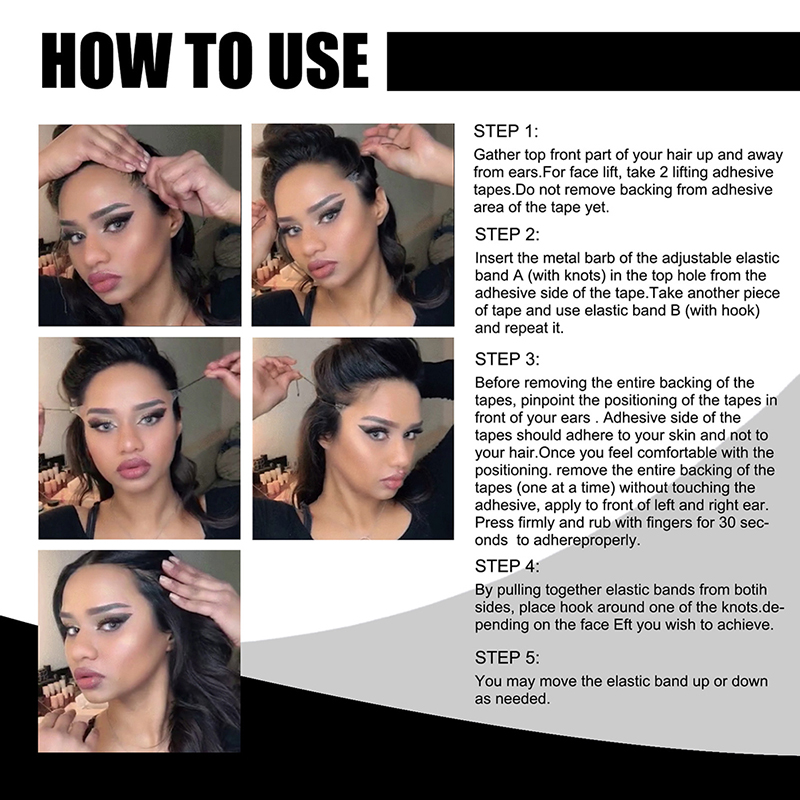 HOW TO USE

STEP 1:
Gather top front part of your hair up and away from ears.For face lift, take 2 lifting adhesive tapes.Do not remove backing from adhesive area of the tape yet.

STEP 2:
Insert the metal barb of the adjustable elastic band A (with knots) in the top hole from the adhesive side of the tape.Take another piece of tape and use elastic band B (with hook) and repeat it.

STEP 3:
Before removing the entire backing of the tapes, pinpoint the positioning of the tapes in front of your ears . Adhesive side of the tapes should adhere to your skin and not to your hair.Once you feel comfortable with the positioning. remove the entire backing of the tapes (one at a time) without touching the adhesive, apply to front of left and right ear. Press firmly and rub with fingers for 30 seconds to adhereproperly.

STEP 4:
By pulling together elastic bands from botih sides, place hook around one of the knots.depending on the face Eft you wish to achieve.

STEP 5:
You may move the elastic band up or down as needed.