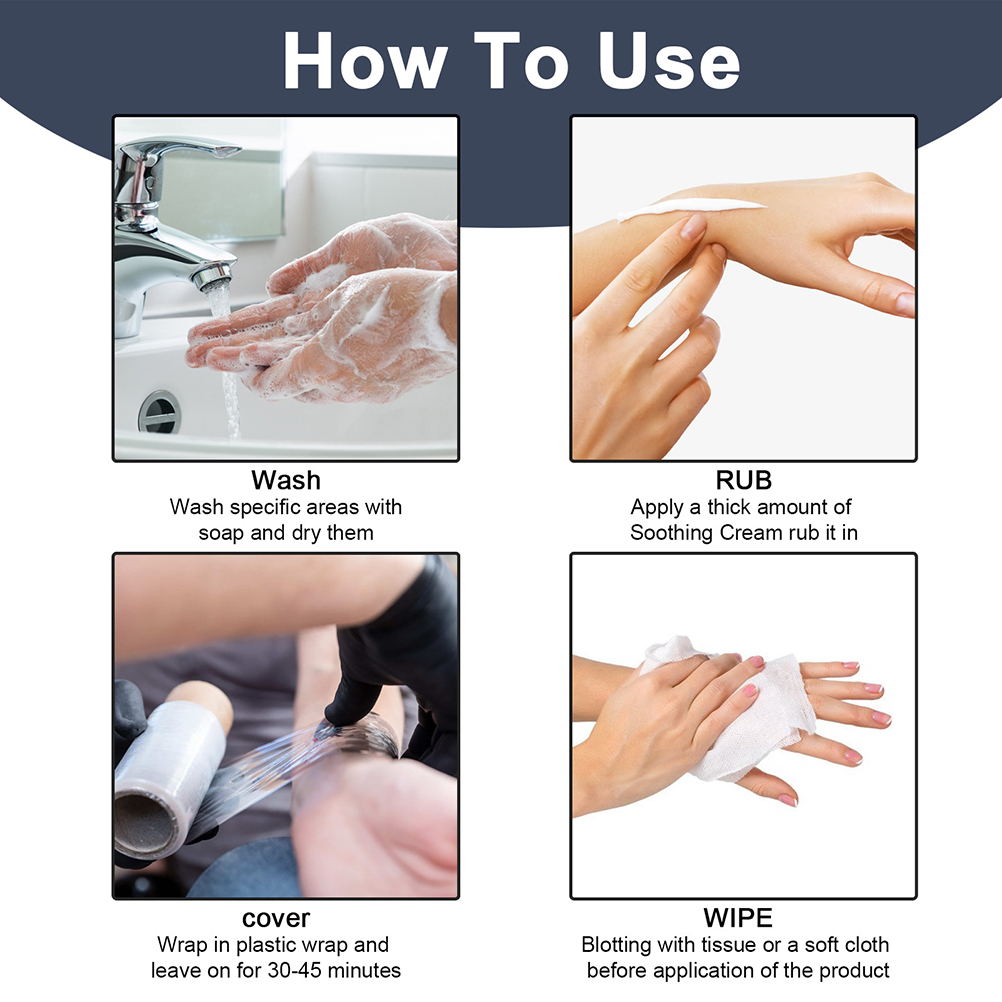 How To Use

Wash
Wash specific areas with soap and dry them

RUB
Apply a thick amount of Soothing Cream rub it in

cover
Wrap in plastic wrap and leave on for 30-45 minutes

WIPE
Blotting with tissue or a soft cloth before application of the product