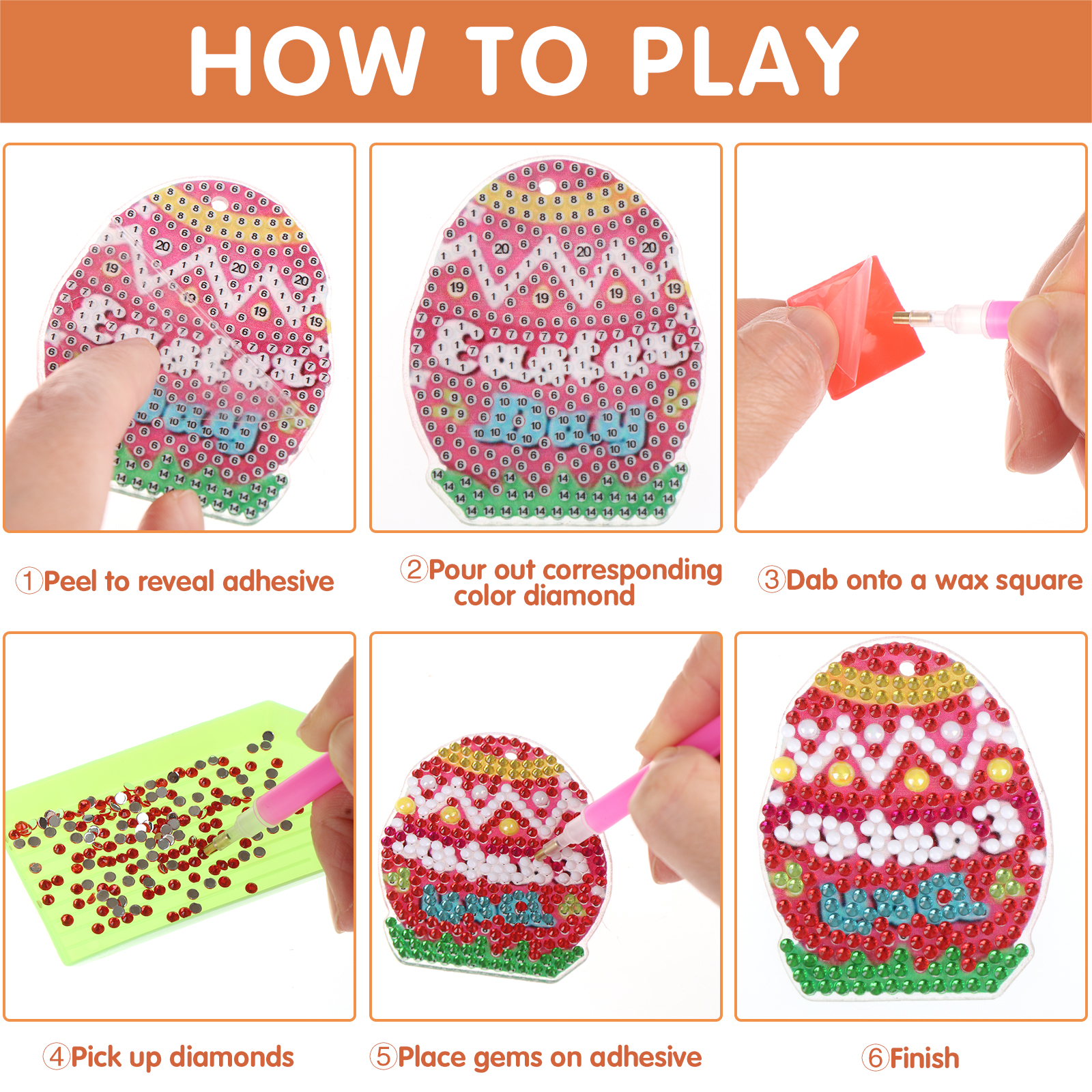 HOW TO PLAY

①Peel to reveal adhesive

②Pour out corresponding color diamond

③Dab onto a wax square

④Pick up diamonds

⑤Place gems on adhesive

⑥Finish