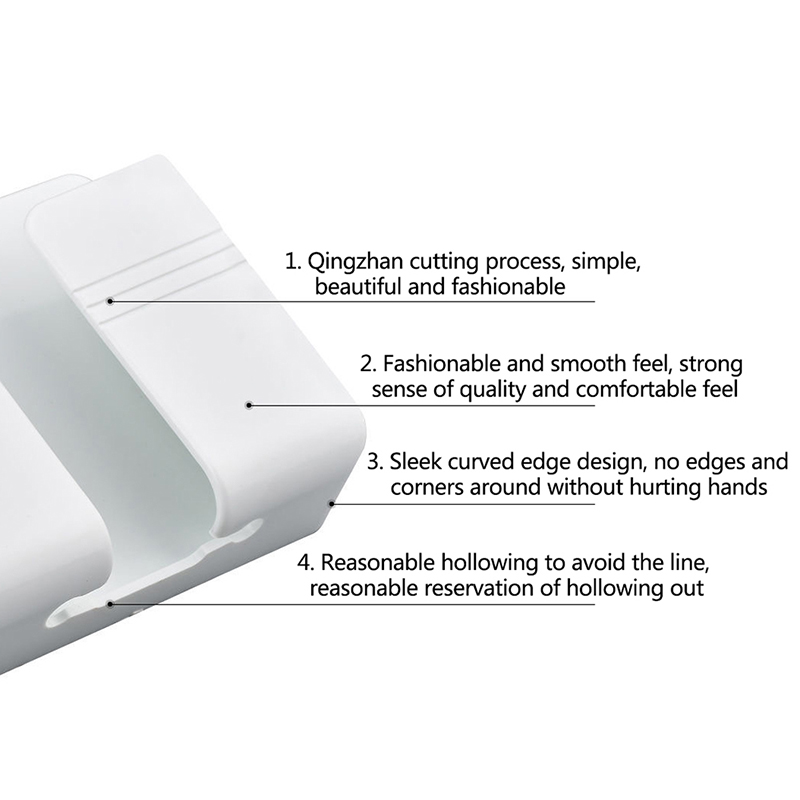 1. Qingzhan cutting process, simple, beautiful and fashionable

2. Fashionable and smooth feel, strong sense of quality and comfortable feel

3. Sleek curved edge design, no edges and corners around without hurting hands

4. Reasonable hollowing to avoid the line, reasonable reservation of hollowing out