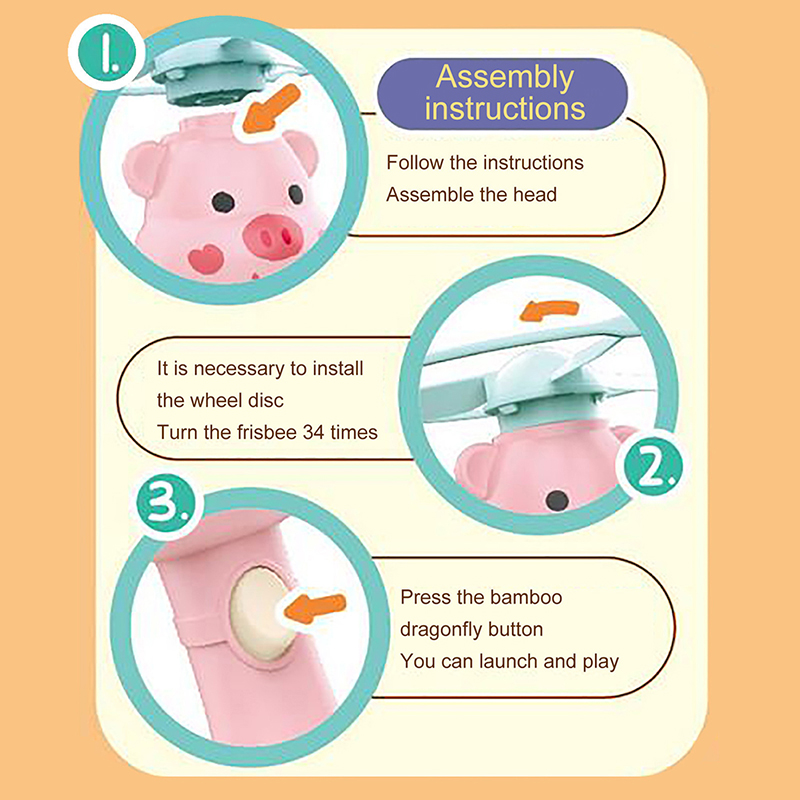 1.

Assembly instructions

Follow the instructions
Assemble the head

It is necessary to install
the wheel disc
Turn the frisbee 34 times

2.

3.

Press the bamboo
dragonfly button
You can launch and play