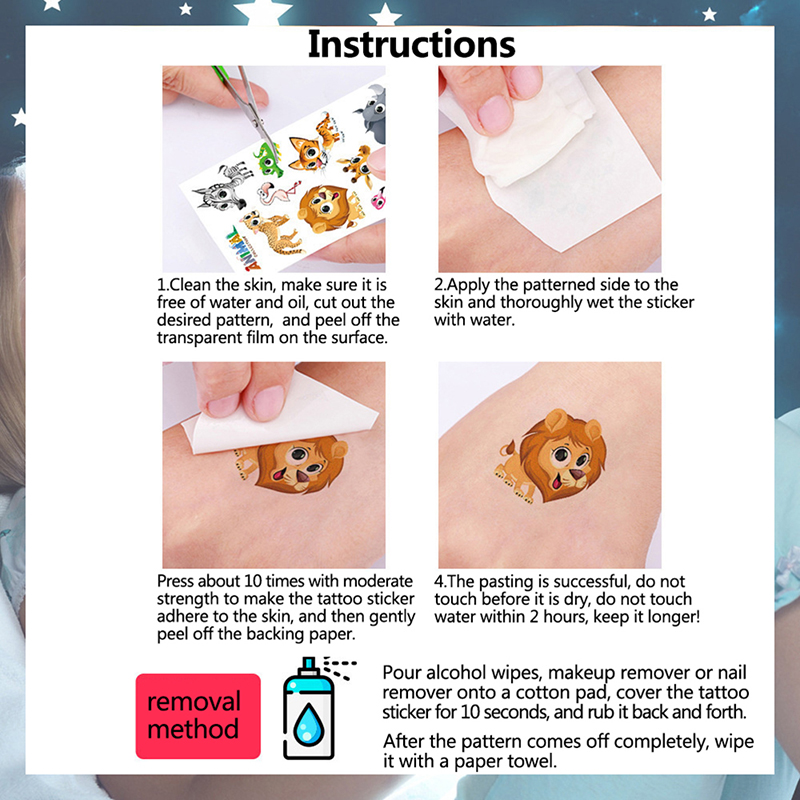 Instructions

ANIMAL

1.Clean the skin, make sure it is free of water and oil, cut out the desired pattern, and peel off the transparent film on the surface.

2.Apply the patterned side to the skin and thoroughly wet the sticker with water.

Press about 10 times with moderate strength to make the tattoo sticker adhere to the skin, and then gently peel off the backing paper.

4.The pasting is successful, do not touch before it is dry, do not touch water within 2 hours, keep it longer!

removal method

Pour alcohol wipes, makeup remover or nail remover onto a cotton pad, cover the tattoo sticker for 10 seconds, and rub it back and forth.

After the pattern comes off completely, wipe it with a paper towel.