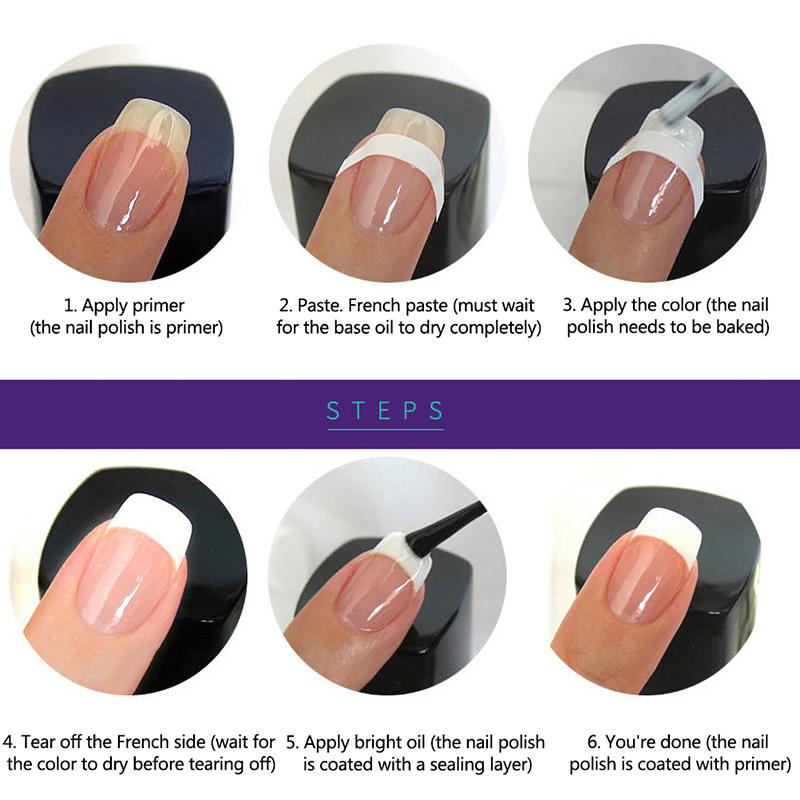 1. Apply primer (the nail polish is primer)

2. Paste. French paste (must wait for the base oil to dry completely)

3. Apply the color (the nail polish needs to be baked)

STEPS

4. Tear off the French side (wait for the color to dry before tearing off)

5. Apply bright oil (the nail polish is coated with a sealing layer)

6. You're done (the nail polish is coated with primer)