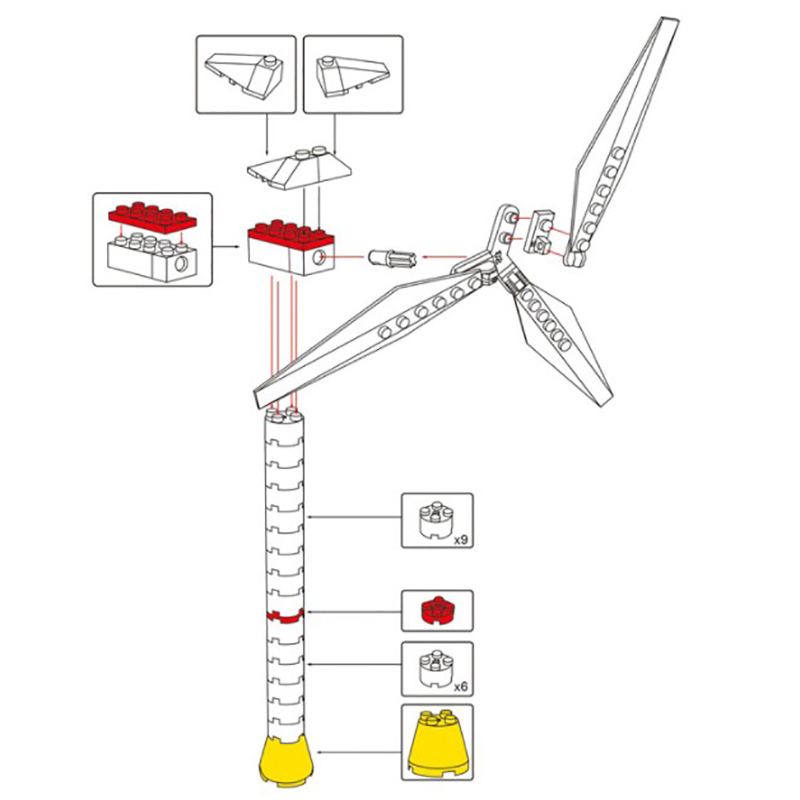 x9

x6