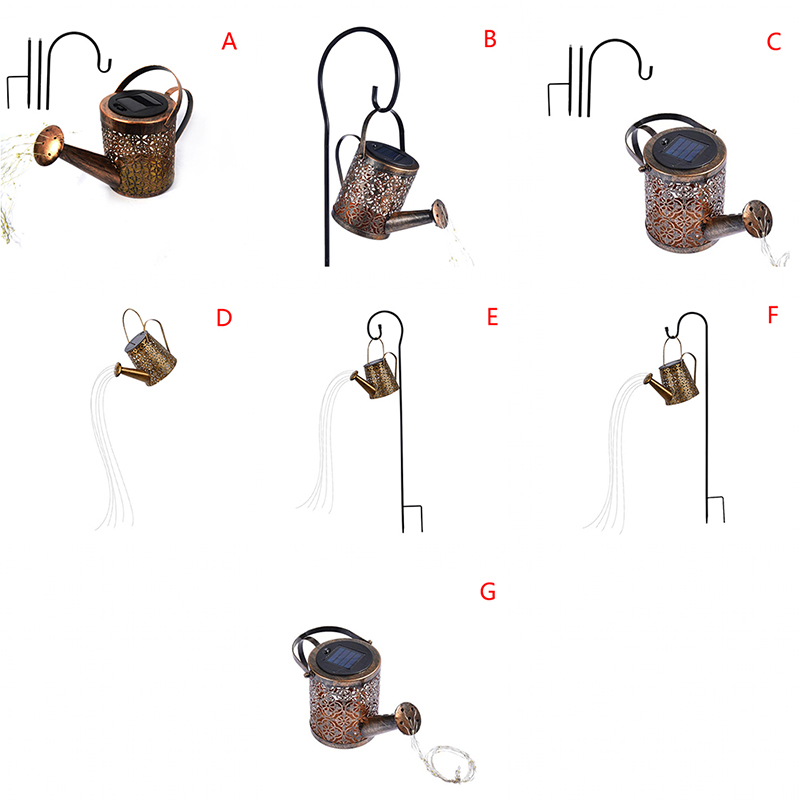 A

B

C

D

E

F

G