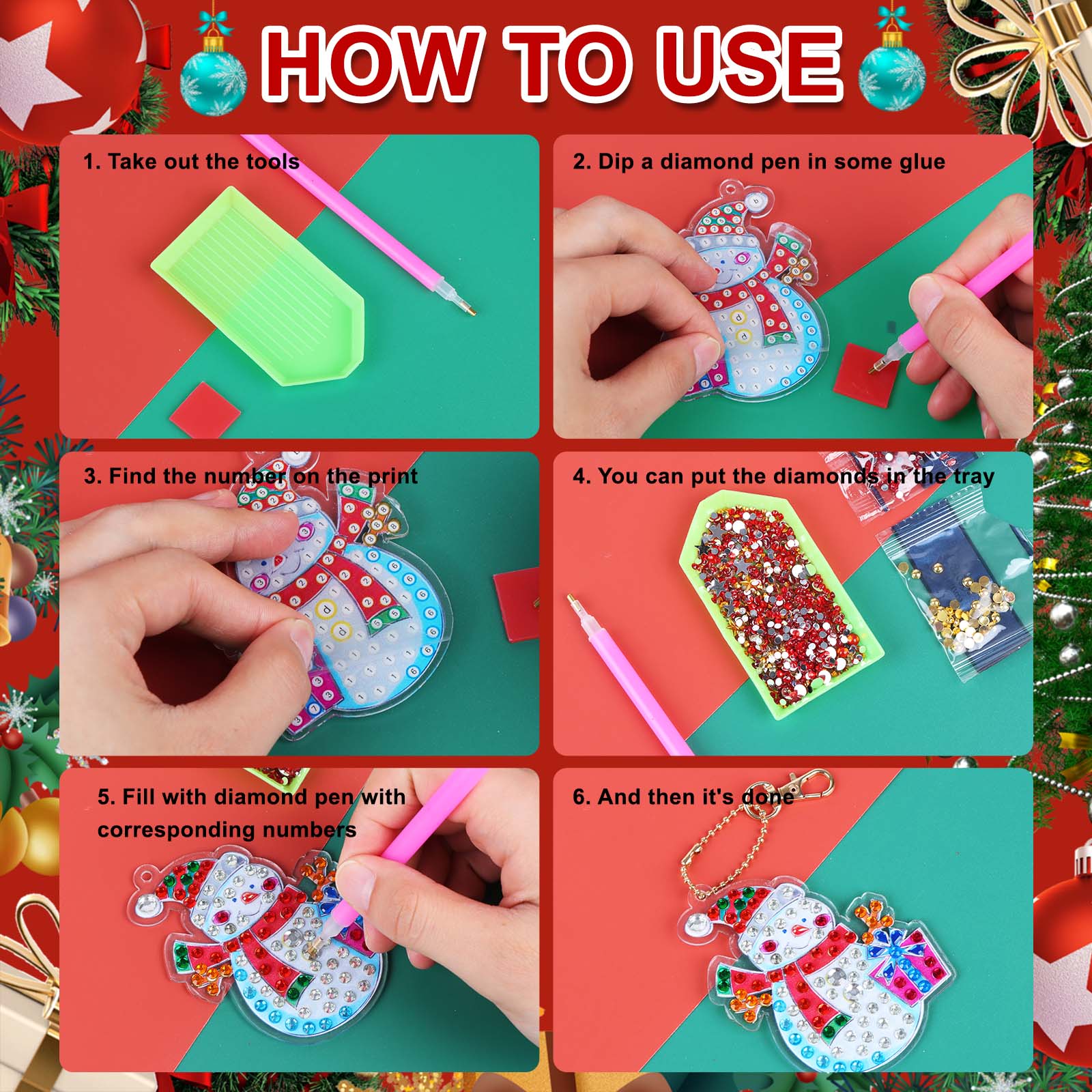 HOW TO USE

1. Take out the tools

2. Dip a diamond pen in some glue

3. Find the number on the print

4. You can put the diamonds in the tray

5. Fill with diamond pen with corresponding numbers

6. And then it's done