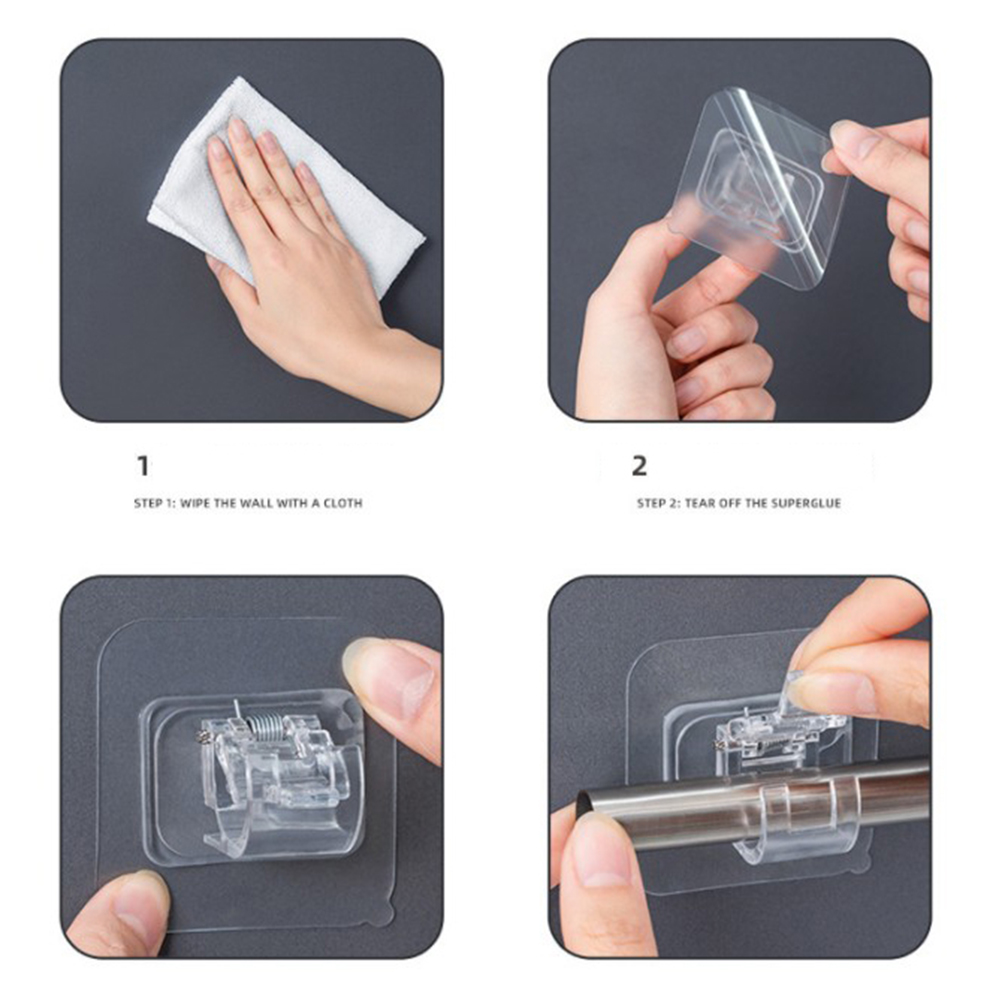 1

STEP 1: WIPE THE WALL WITH A CLOTH

2

STEP 2: TEAR OFF THE SUPERGLUE