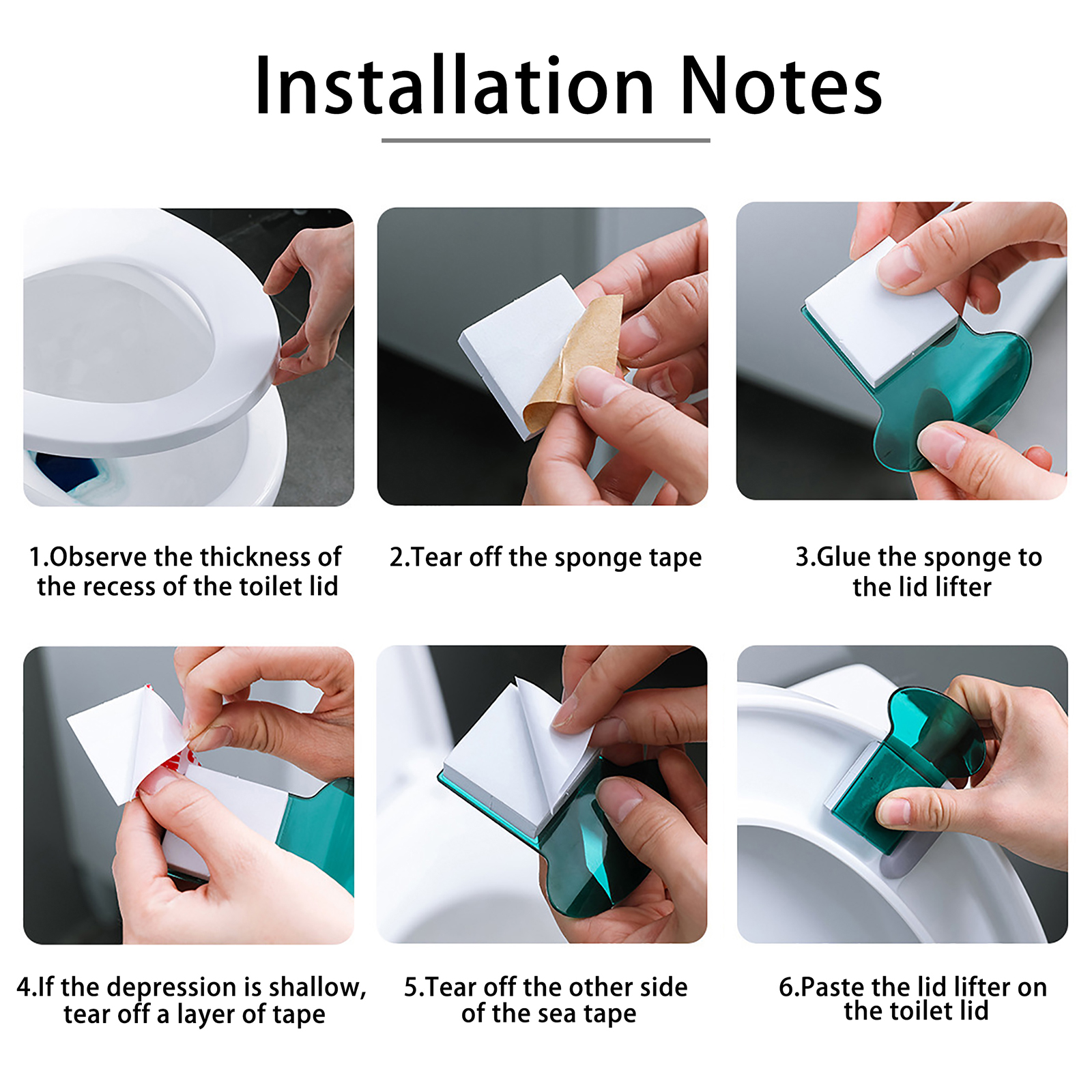 Installation Notes

1.Observe the thickness of the recess of the toilet lid

2.Tear off the sponge tape

3.Glue the sponge to the lid lifter

4.If the depression is shallow, tear off a layer of tape

5.Tear off the other side of the sea tape

6.Paste the lid lifter on the toilet lid