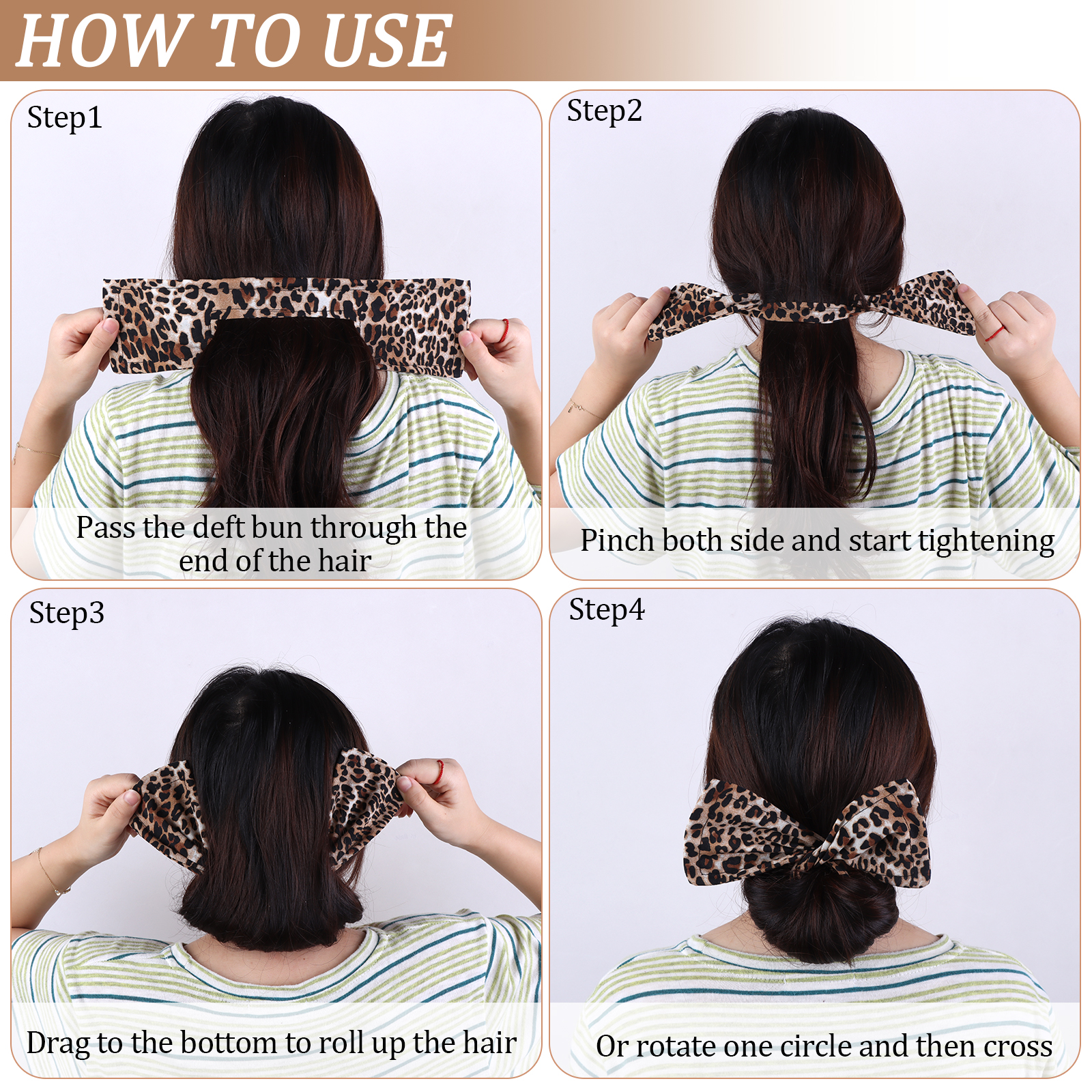 HOW TO USE

Step1

Pass the deft bun through the end of the hair

Step2

Pinch both side and start tightening

Step3

Drag to the bottom to roll up the hair

Step4

Or rotate one circle and then cross