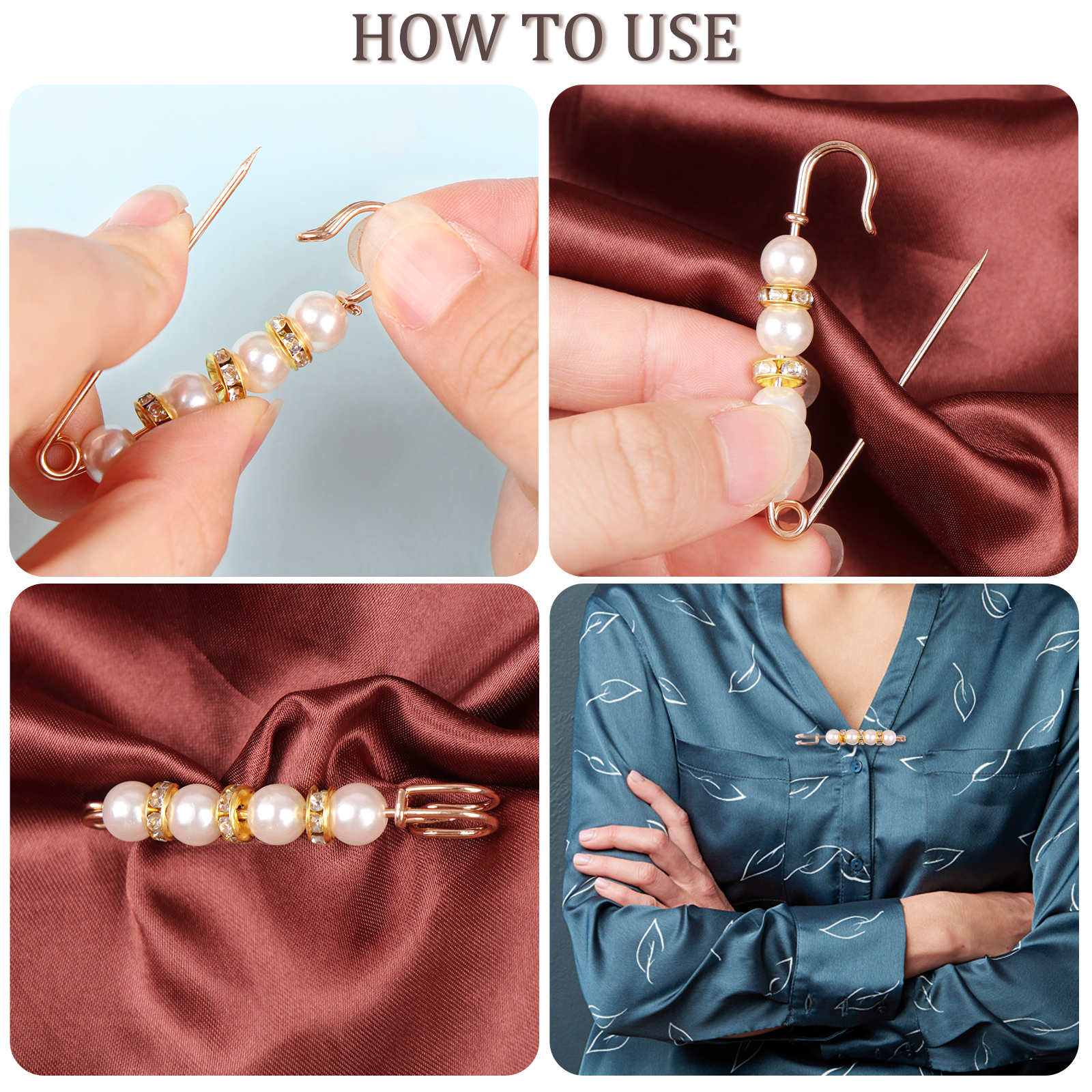 HOW TO USE