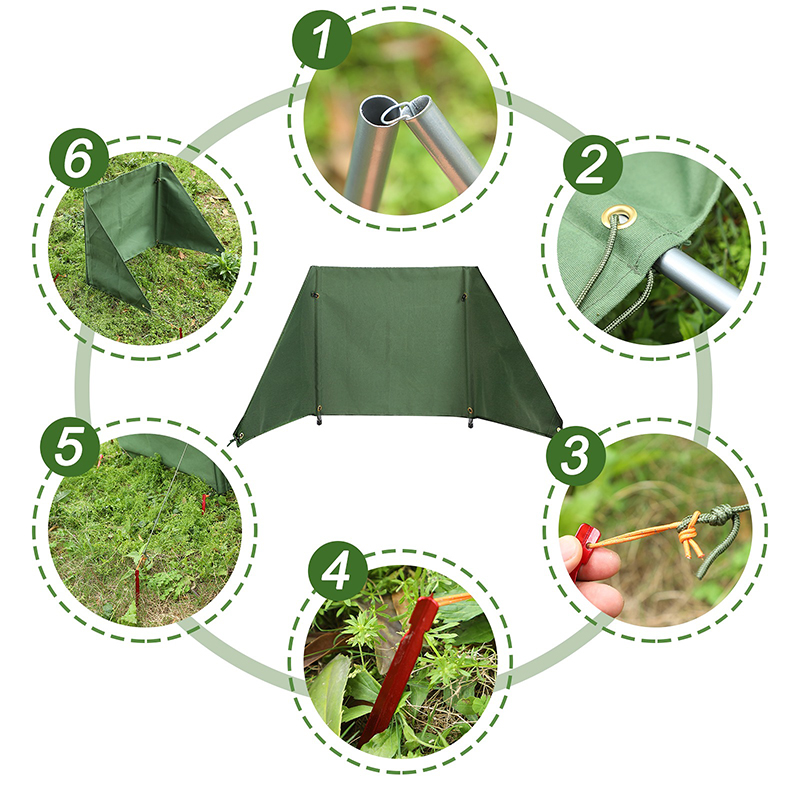 1
2
3
4
5
6