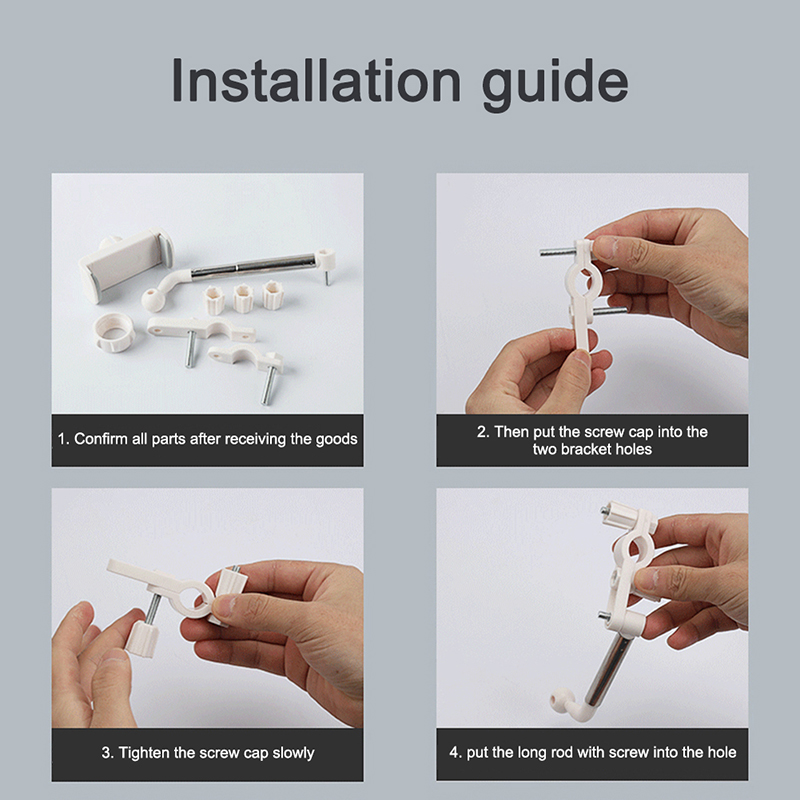 Installation guide

1. Confirm all parts after receiving the goods

2. Then put the screw cap into the two bracket holes

3. Tighten the screw cap slowly

4. put the long rod with screw into the hole