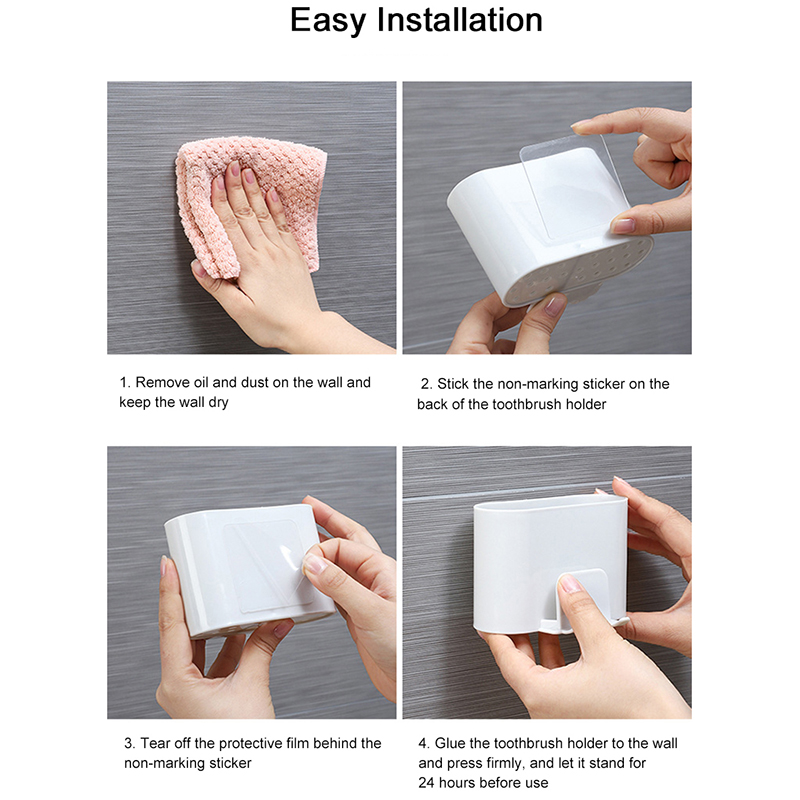 Easy Installation

1. Remove oil and dust on the wall and keep the wall dry

2. Stick the non-marking sticker on the back of the toothbrush holder

3. Tear off the protective film behind the non-marking sticker

4. Glue the toothbrush holder to the wall and press firmly, and let it stand for 24 hours before use