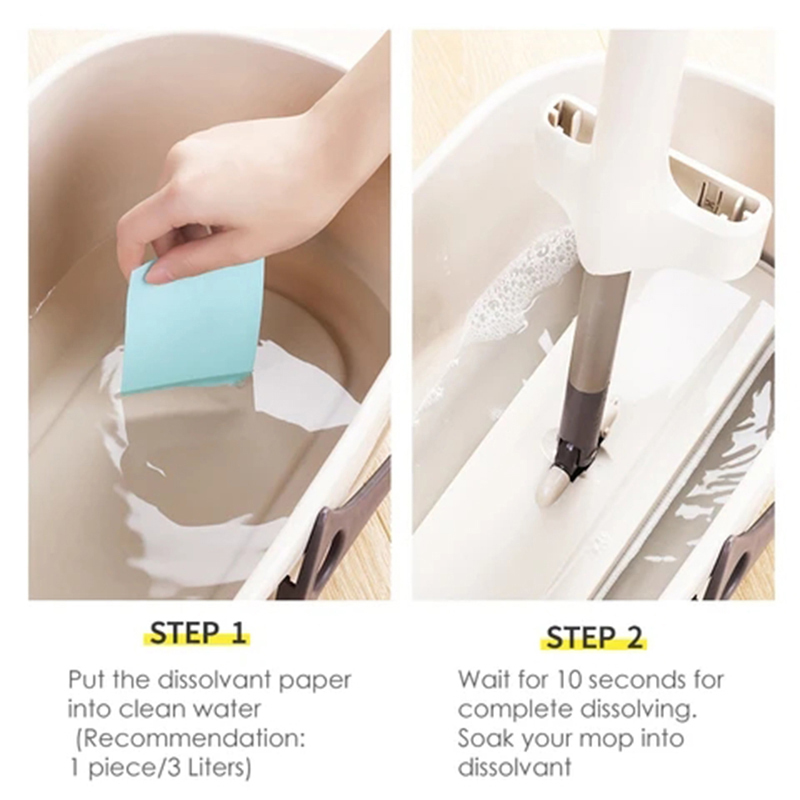 STEP 1

Put the dissolvant paper into clean water
(Recommendation: 1 piece/3 Liters)

STEP 2

Wait for 10 seconds for complete dissolving. Soak your mop into dissolvant