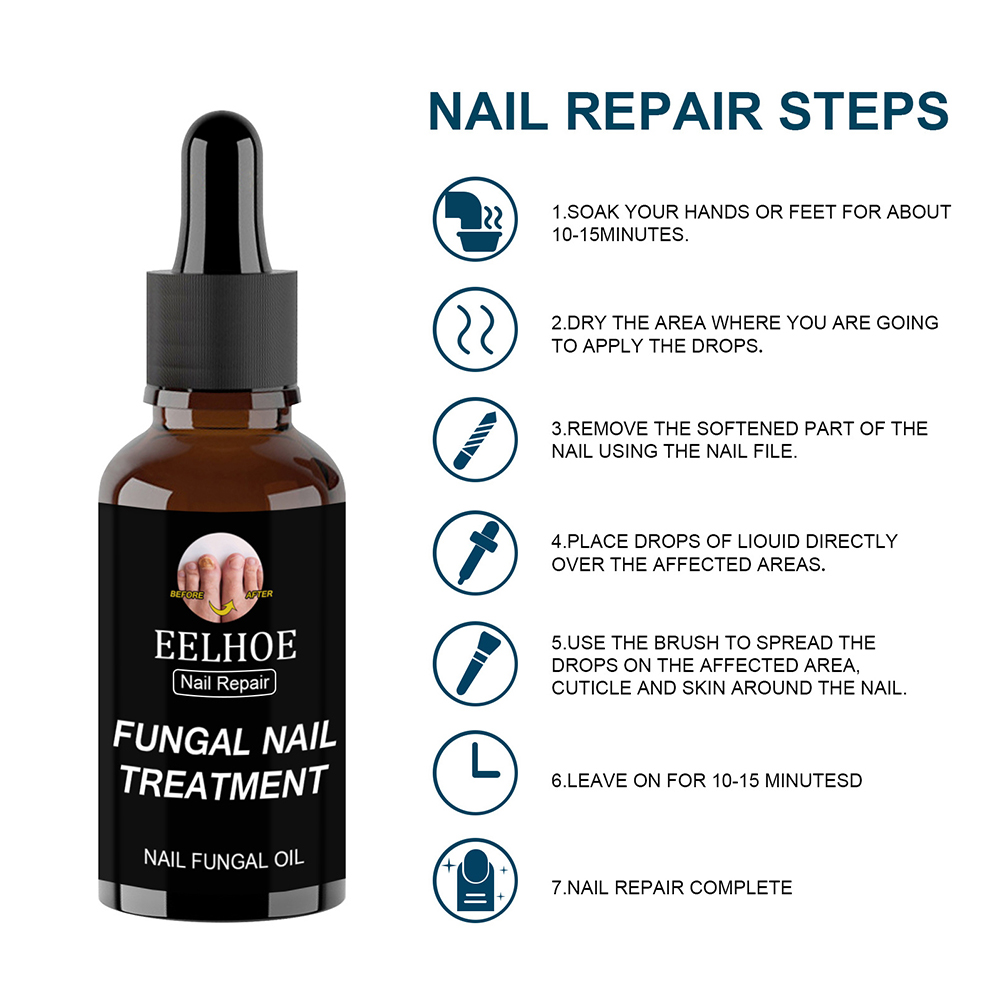 BEFORE AFTER

EELHOE

Nail Repair

FUNGAL NAIL TREATMENT

NAIL FUNGAL OIL

NAIL REPAIR STEPS

1.SOAK YOUR HANDS OR FEET FOR ABOUT 10-15MINUTES.

2.DRY THE AREA WHERE YOU ARE GOING TO APPLY THE DROPS.

3.REMOVE THE SOFTENED PART OF THE NAIL USING THE NAIL FILE.

4.PLACE DROPS OF LIOUID DIRECTLY OVER THE AFFECTED AREAS.

5.USE THE BRUSH TO SPREAD THE DROPS ON THE AFFECTED AREA, CUTICLE AND SKIN AROUND THE NAIL.

6.LEAVE ON FOR 10-15 MINUTESD

7.NAIL REPAIR COMPLETE