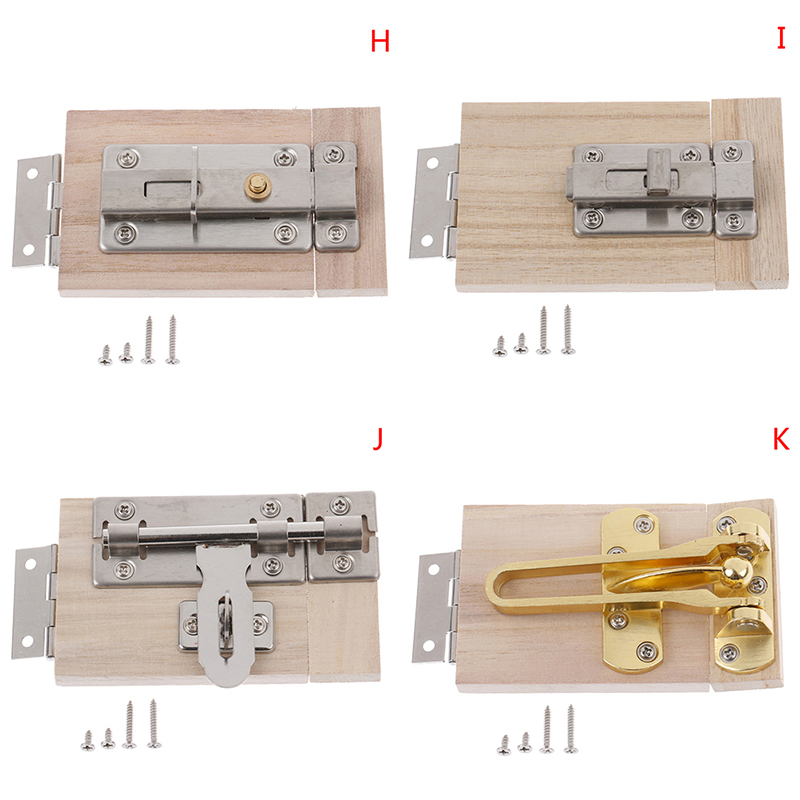 H

I

J

K