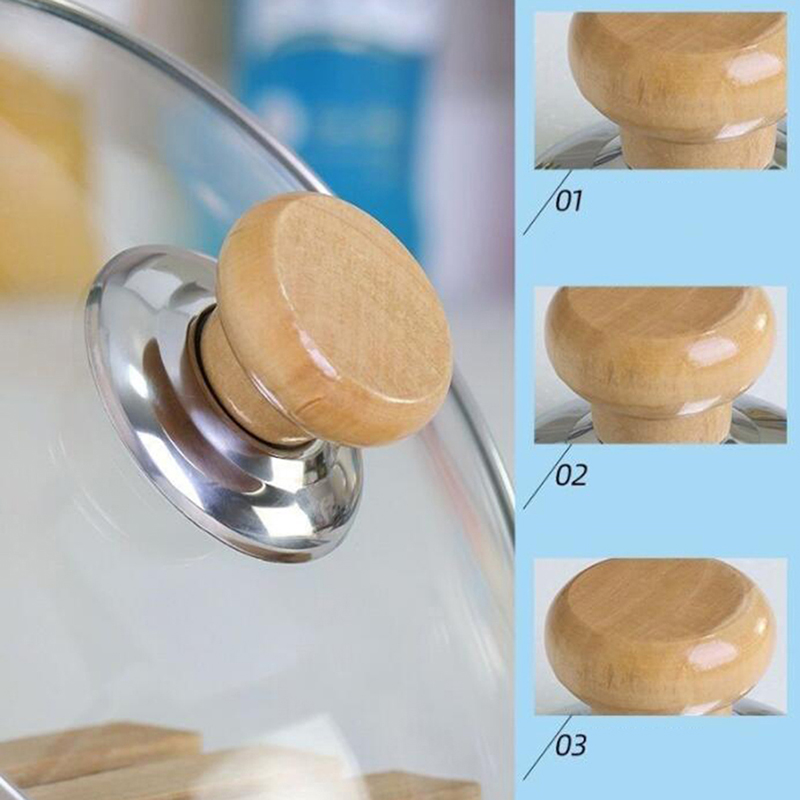 01

02

03