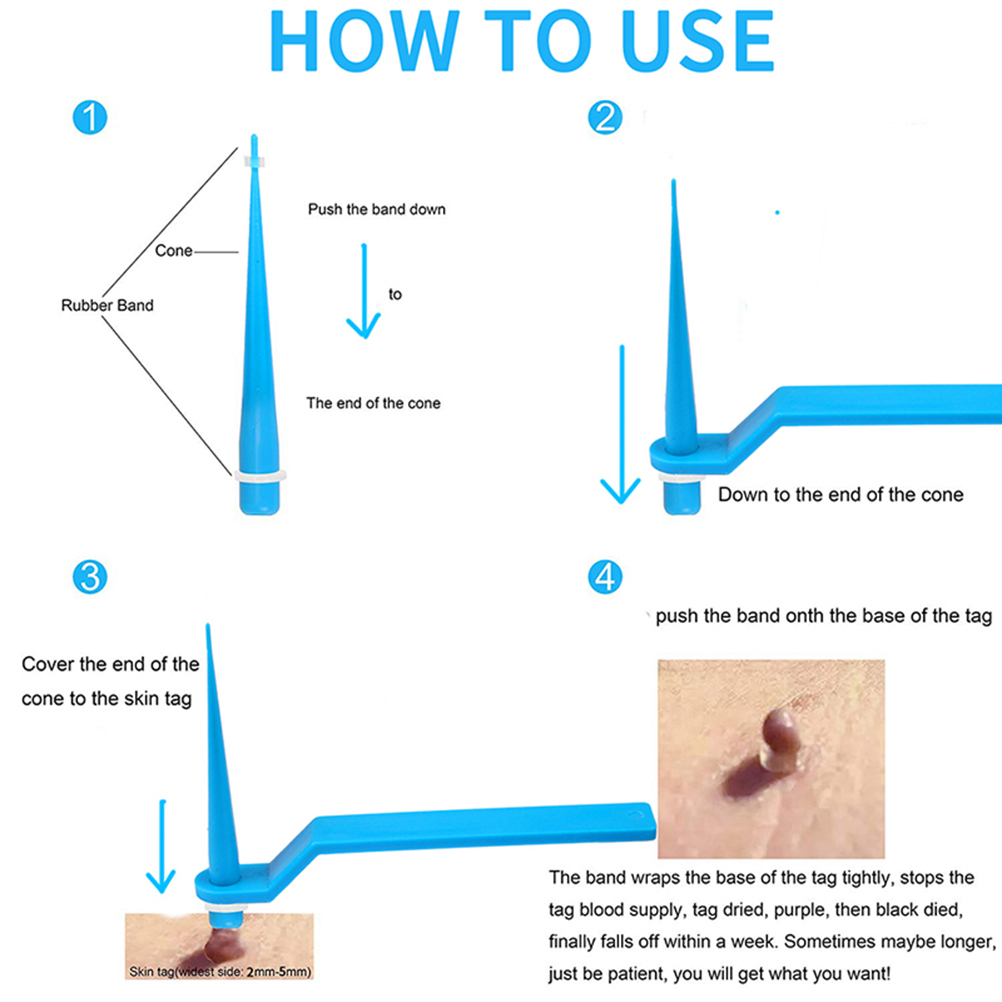 HOW TO USE

1

Rubber Band

Cone

Push the band down

to

The end of the cone

2

Down to the end of the cone

3

Cover the end of the cone to the skin tag

Skin tag(widest side: 2mm-5mm)

4

push the band onth the base of the tag

The band wraps the base of the tag tightly, stops the tag blood supply, tag dried, purple, then black died, finally falls off within a week. Sometimes maybe longer, just be patient, you will get what you want!