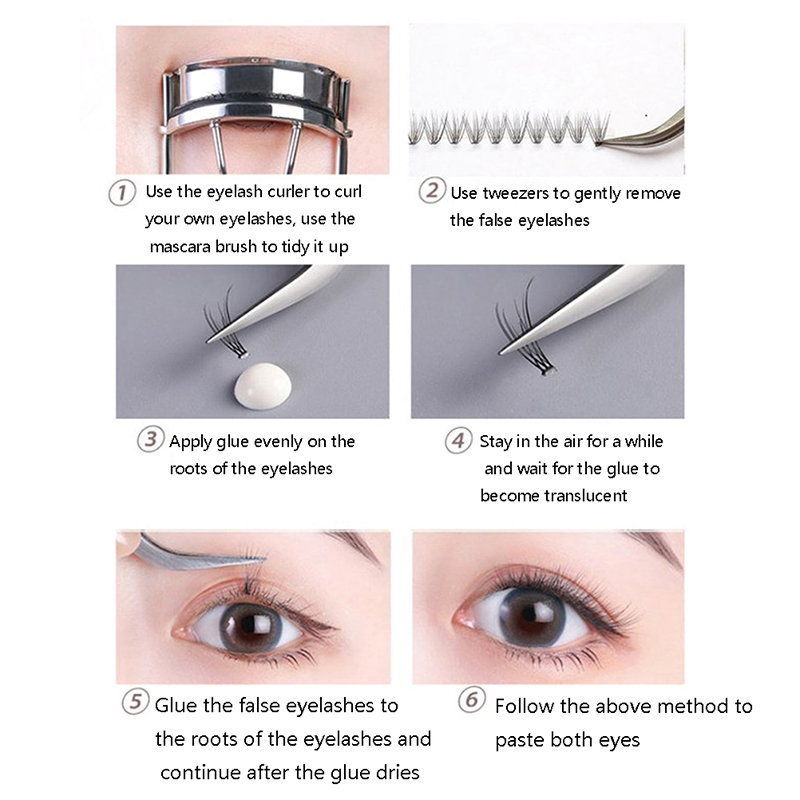 ① Use the eyelash curler to curl your own eyelashes, use the mascara brush to tidy it up

② Use tweezers to gently remove the false eyelashes

③ Apply glue evenly on the roots of the eyelashes

④ Stay in the air for a while and wait for the glue to become translucent

⑤ Glue the false eyelashes to the roots of the eyelashes and continue after the glue dries

⑥ Follow the above method to paste both eyes