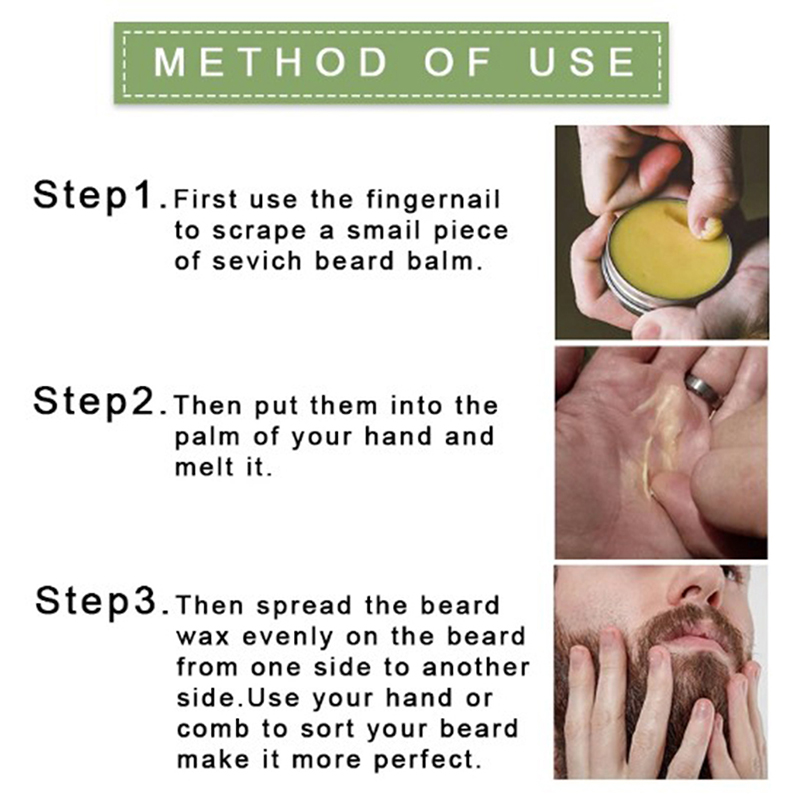 METHOD OF USE

Step1. First use the fingernail to scrape a smail piece of sevich beard balm.

Step2. Then put them into the palm of your hand and melt it.

Step3. Then spread the beard wax evenly on the beard from one side to another side.Use your hand or comb to sort your beard make it more perfect.