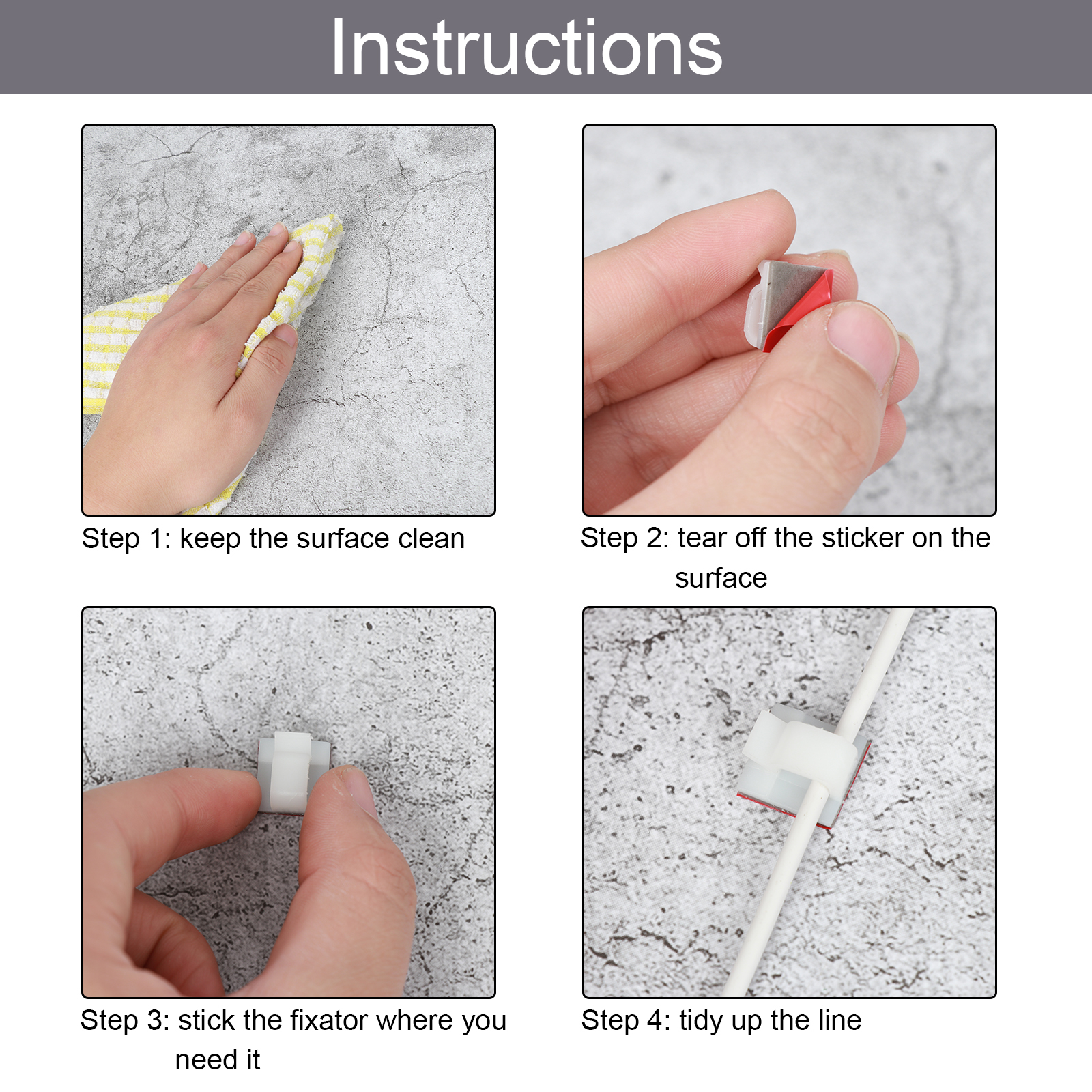 Instructions

Step 1: keep the surface clean

Step 2: tear off the sticker on the surface

Step 3: stick the fixator where you need it

Step 4: tidy up the line