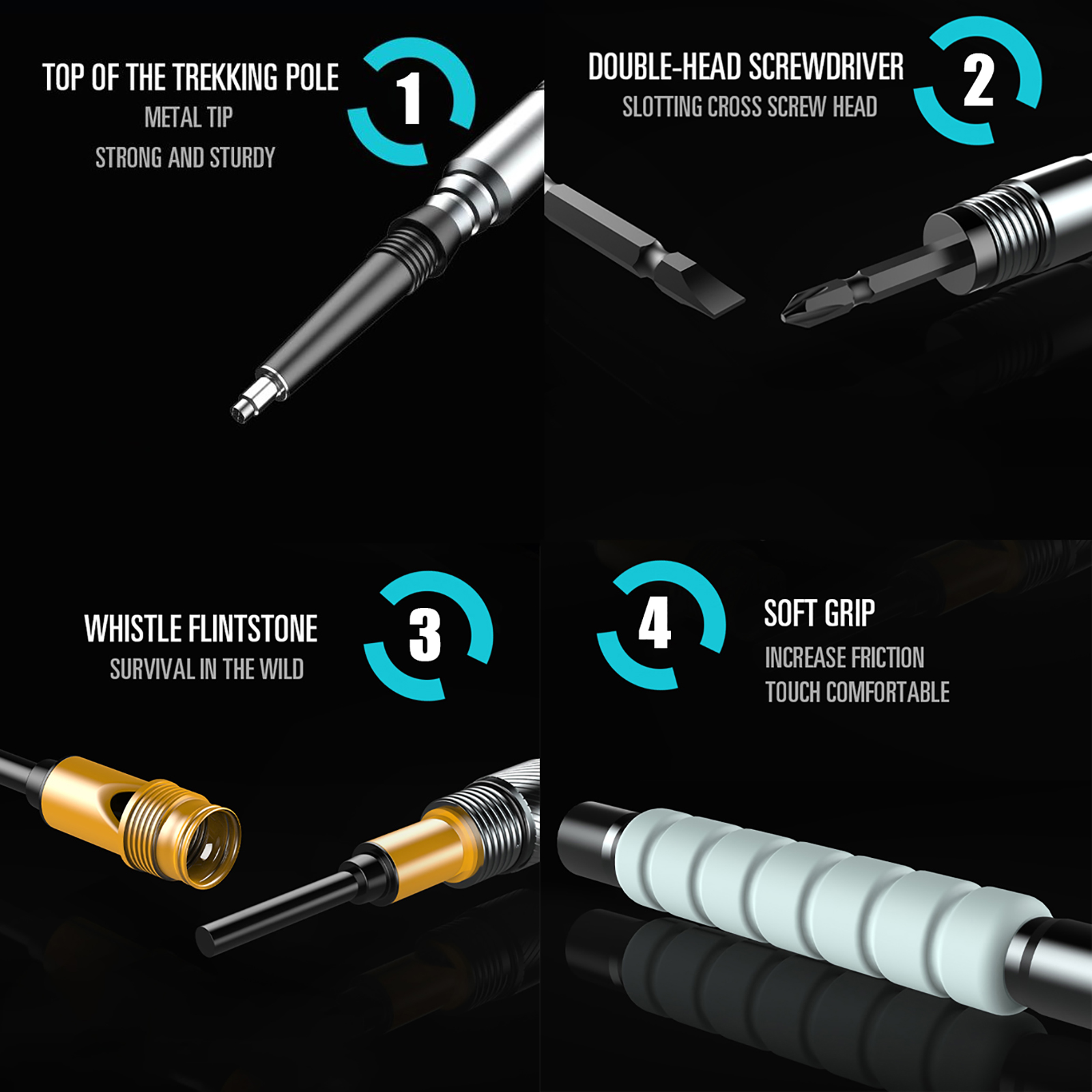 TOP OF THE TREKKING POLE
METAL TIP
STRONG AND STURDY

1

DOUBLE-HEAD SCREWDRIVER
SLOTTING CROSS SCREW HEAD

2

WHISTLE FLINTSTONE
SURVIVAL IN THE WILD

3

4

SOFT GRIP
INCREASE FRICTION
TOUCH COMFORTABLE