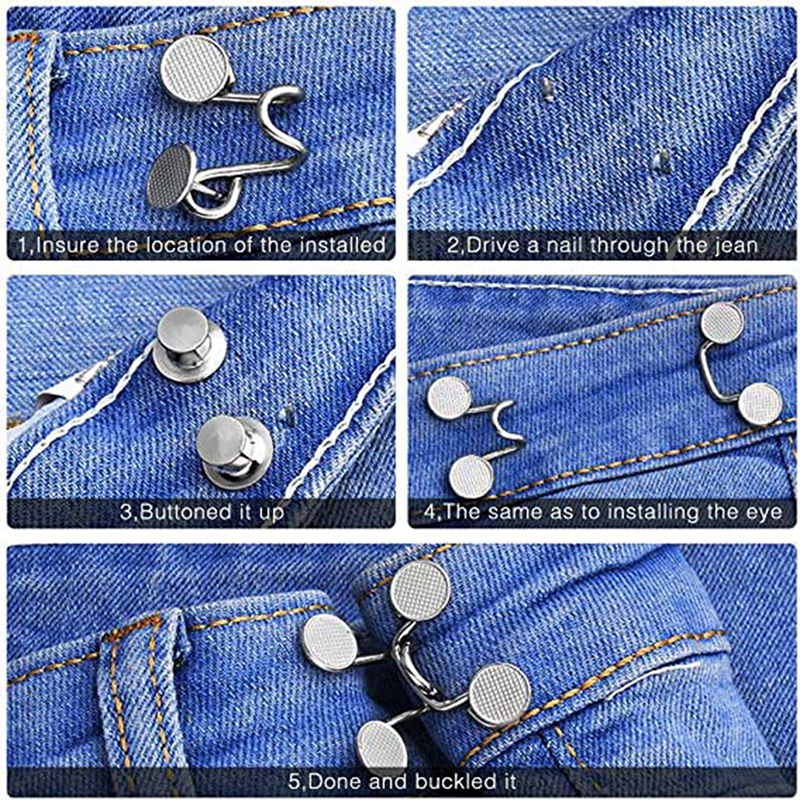 1,Insure the location of the installed

2,Drive a nail through the jean

3,Buttoned it up

4,The same as to installing the eye

5,Done and buckled it