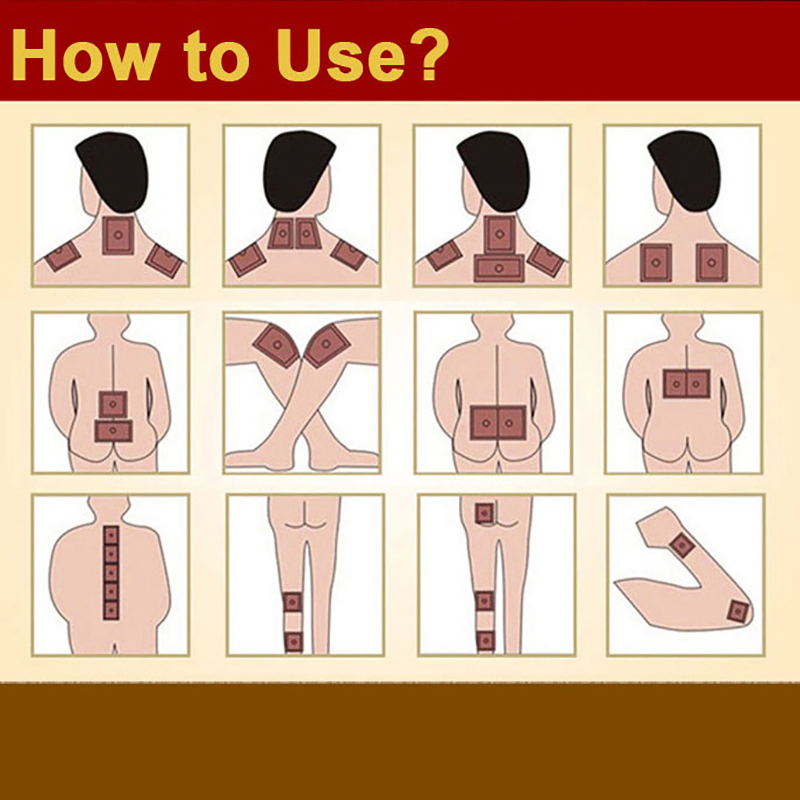 How to Use?