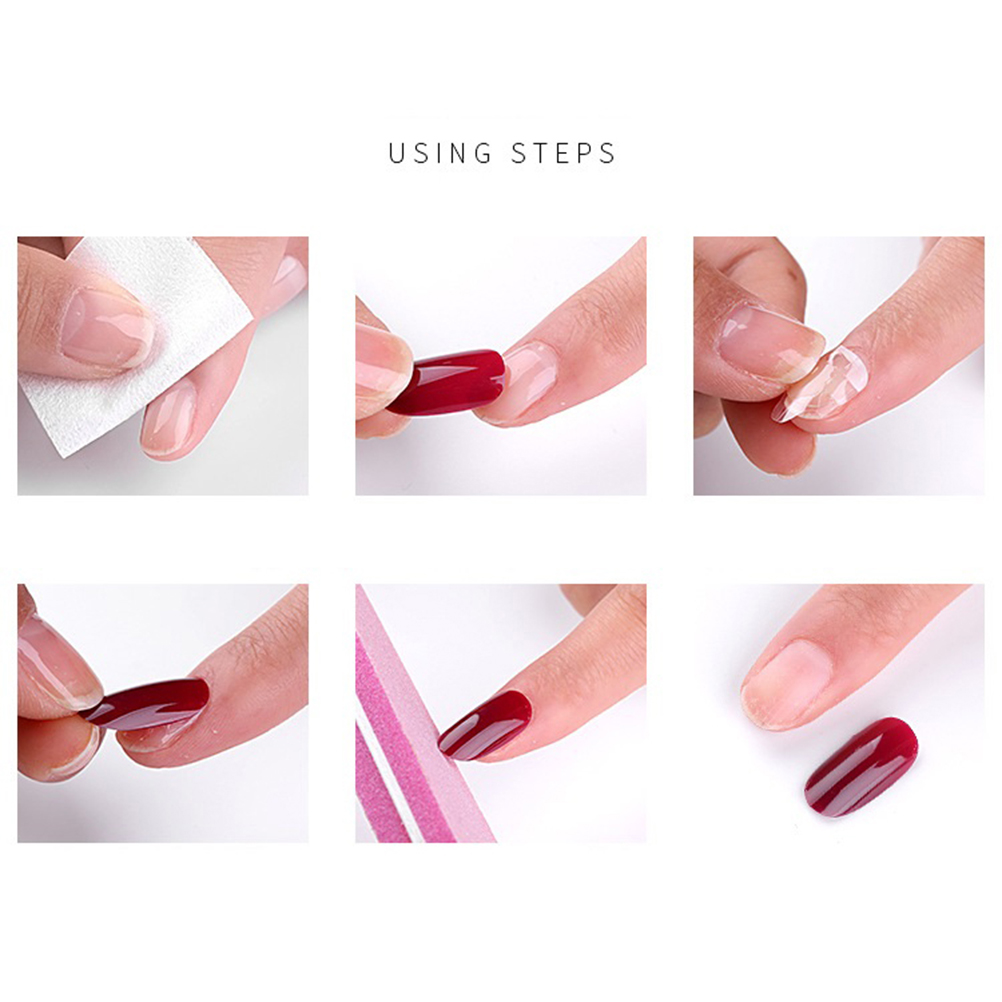 USING STEPS