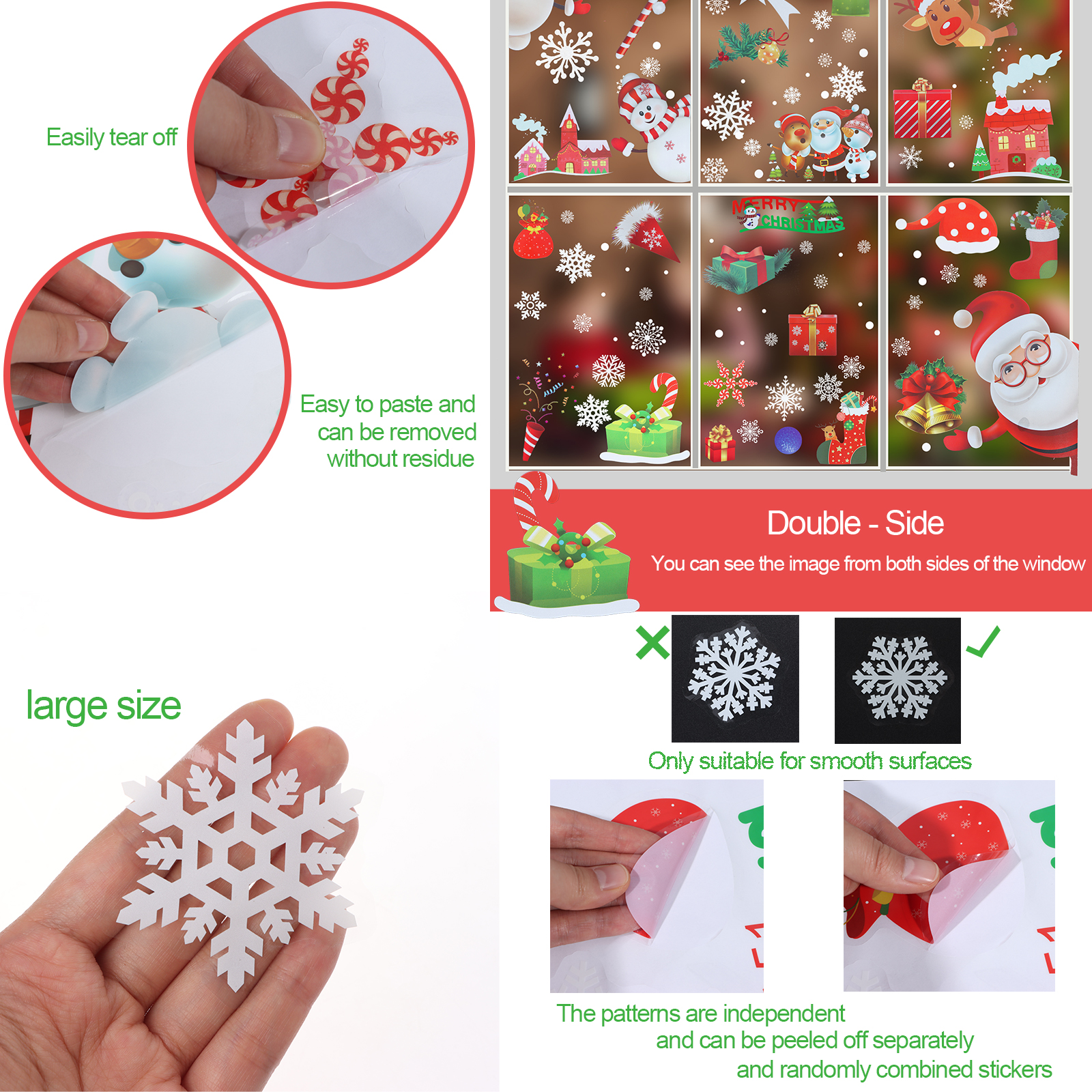 Easily tear off

Easy to paste and can be removed without residue

MERRY CHRISTMAS

Double - Side

You can see the image from both sides of the window

large size

Only suitable for smooth surfaces

The patterns are independent and can be peeled off separately and randomly combined stickers