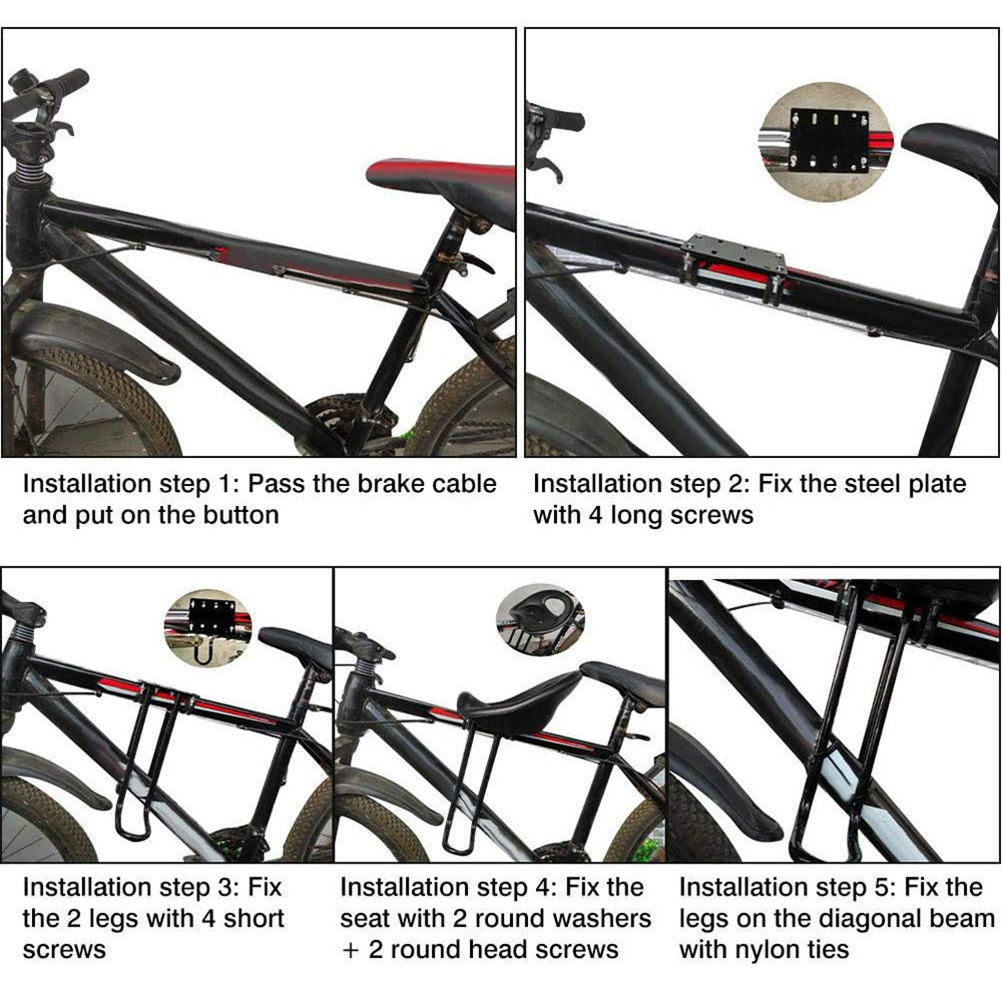 Installation step 1: Pass the brake cable and put on the button

Installation step 2: Fix the steel plate with 4 long screws

Installation step 3: Fix the 2 legs with 4 short screws

Installation step 4: Fix the seat with 2 round washers + 2 round head screws

Installation step 5: Fix the legs on the diagonal beam with nylon ties