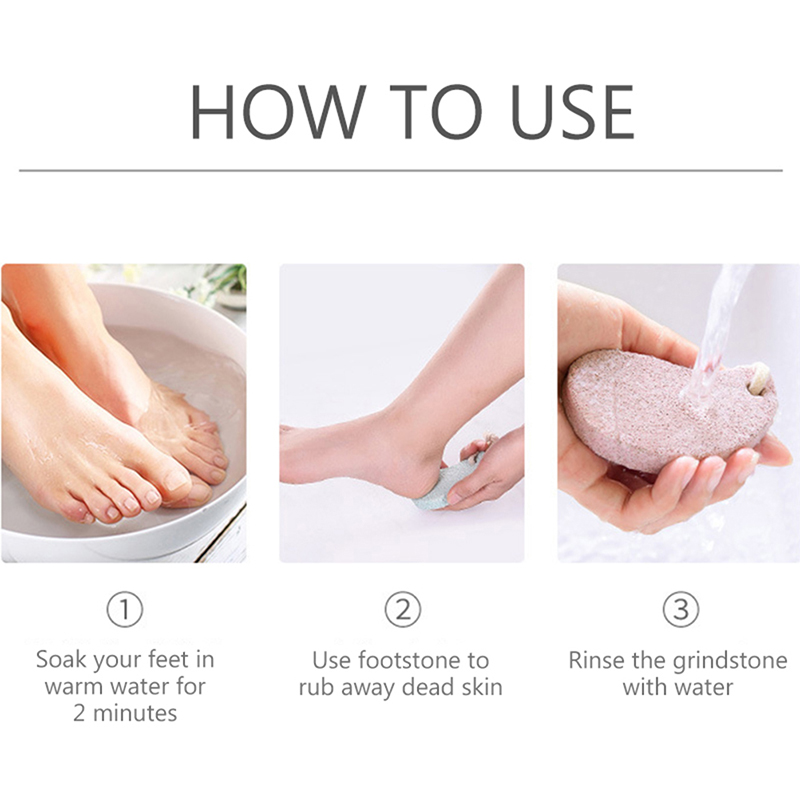 HOW TO USE

①
Soak your feet in warm water for 2 minutes

②
Use footstone to rub away dead skin

③
Rinse the grindstone with water