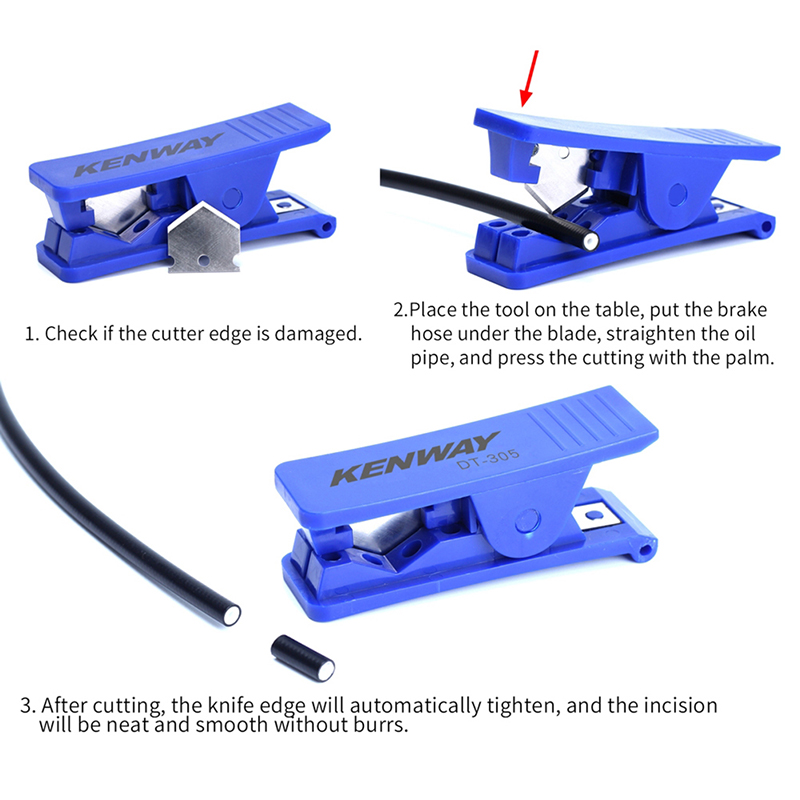 KENWAY

1. Check if the cutter edge is damaged.

2.Place the tool on the table, put the brake hose under the blade, straighten the oil pipe, and press the cutting with the palm.

KENWAY
DT-305

3. After cutting, the knife edge will automatically tighten, and the incision will be neat and smooth without burrs.