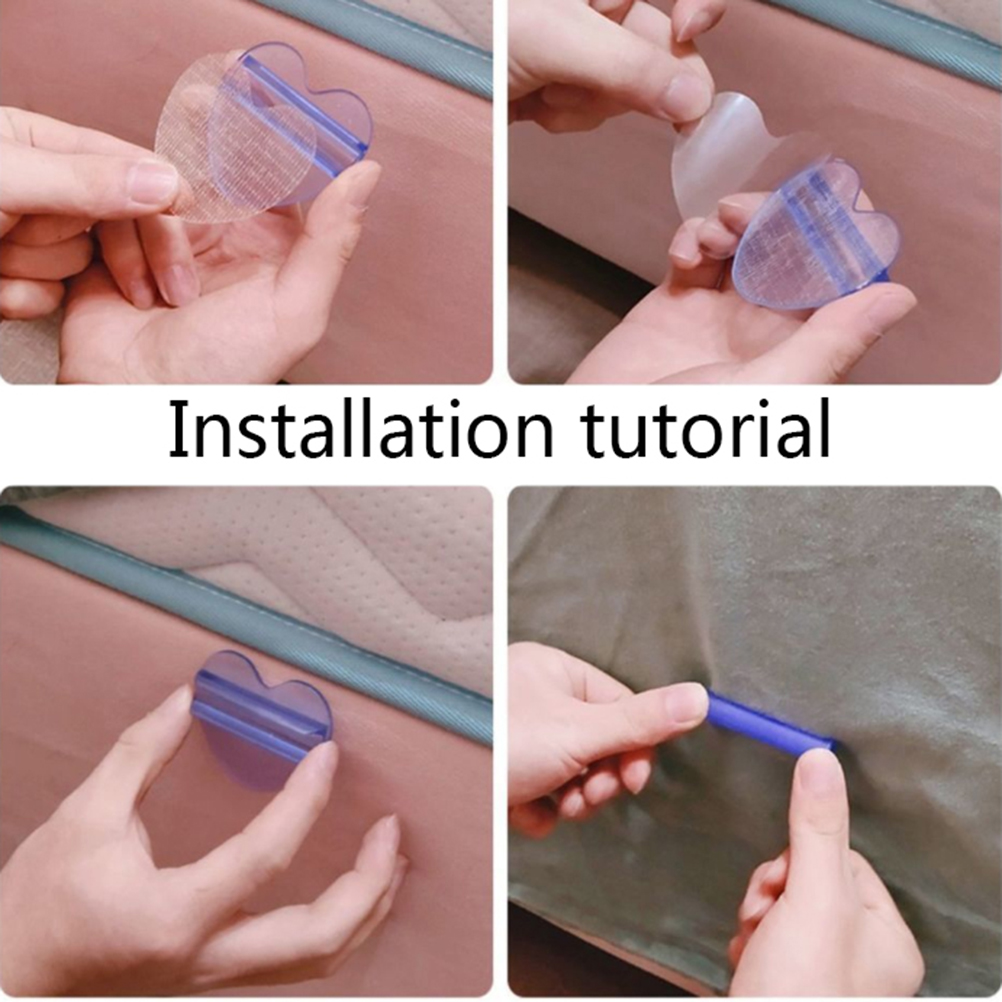 Installation tutorial