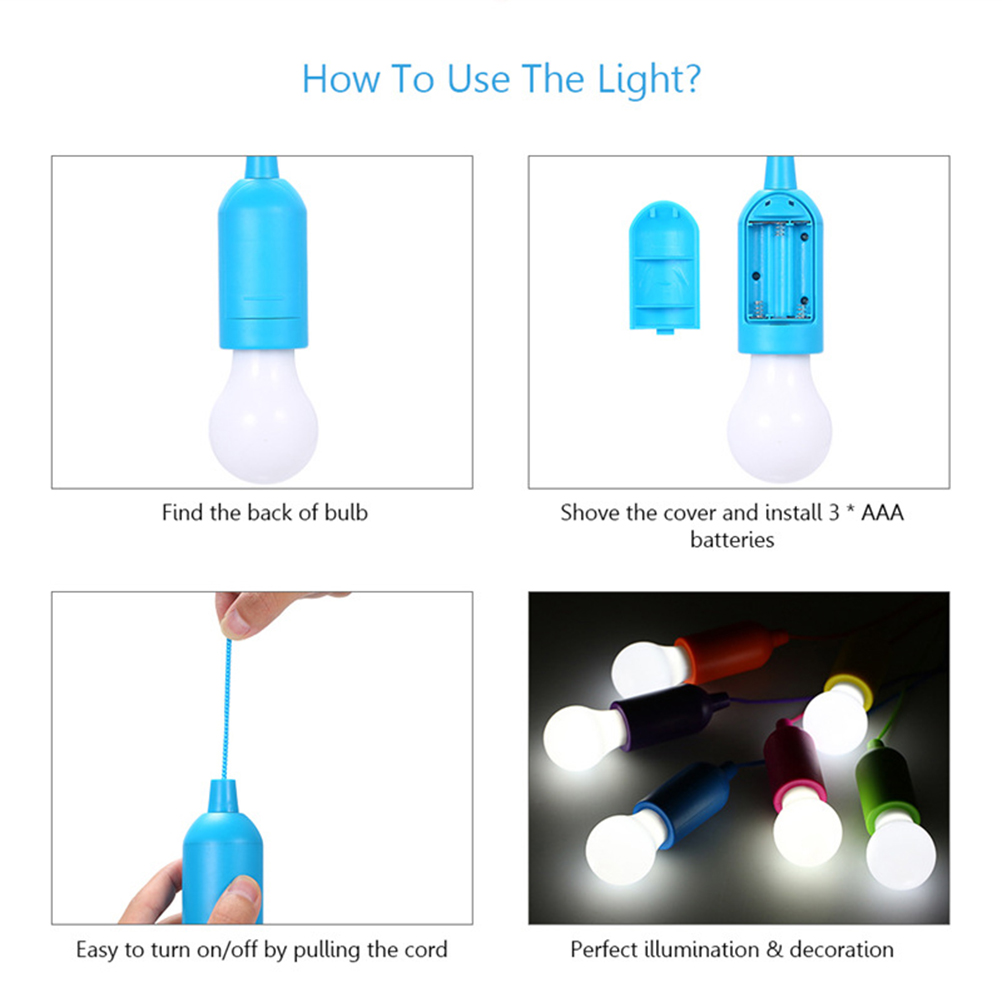 How To Use The Light?

Find the back of bulb

Shove the cover and install 3 * AAA batteries

Easy to turn on/off by pulling the cord

Perfect illumination & decoration