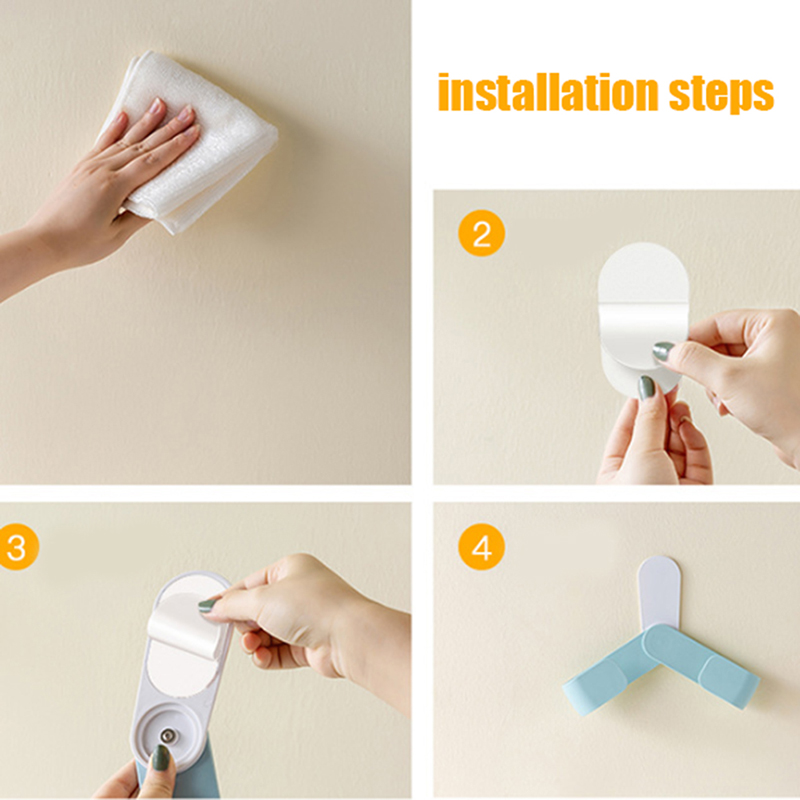 installation steps

2

3

4