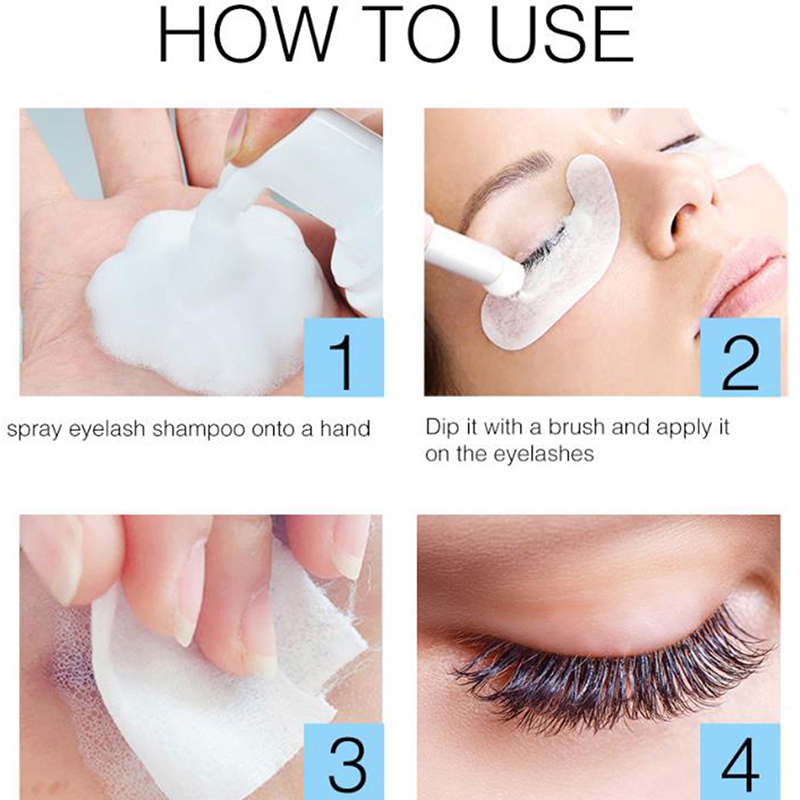 HOW TO USE

1

spray eyelash shampoo onto a hand

2

Dip it with a brush and apply it on the eyelashes

3

4