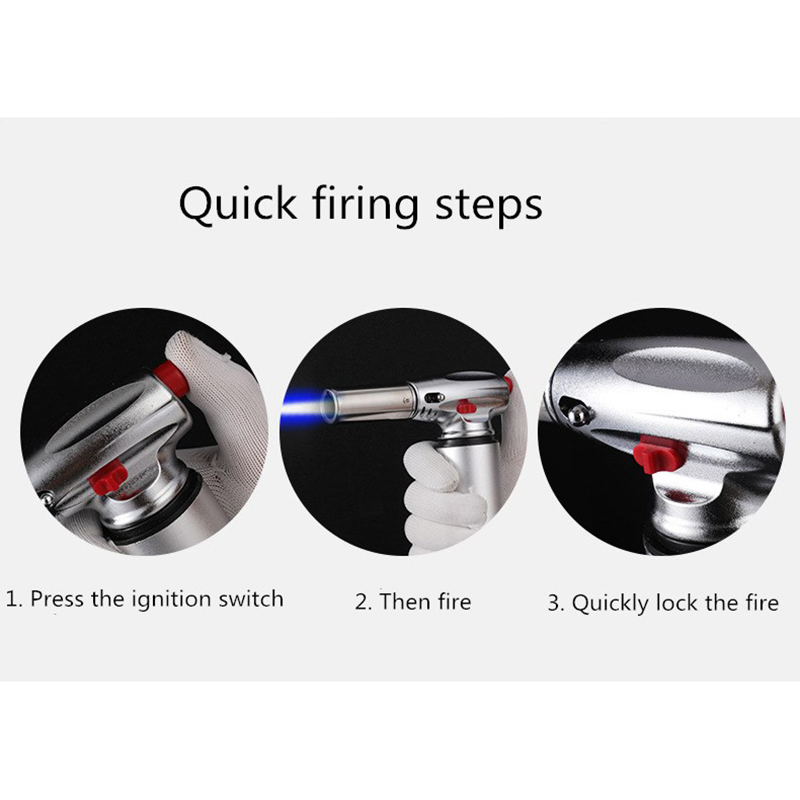 Quick firing steps

1. Press the ignition switch

2. Then fire

3. Quickly lock the fire