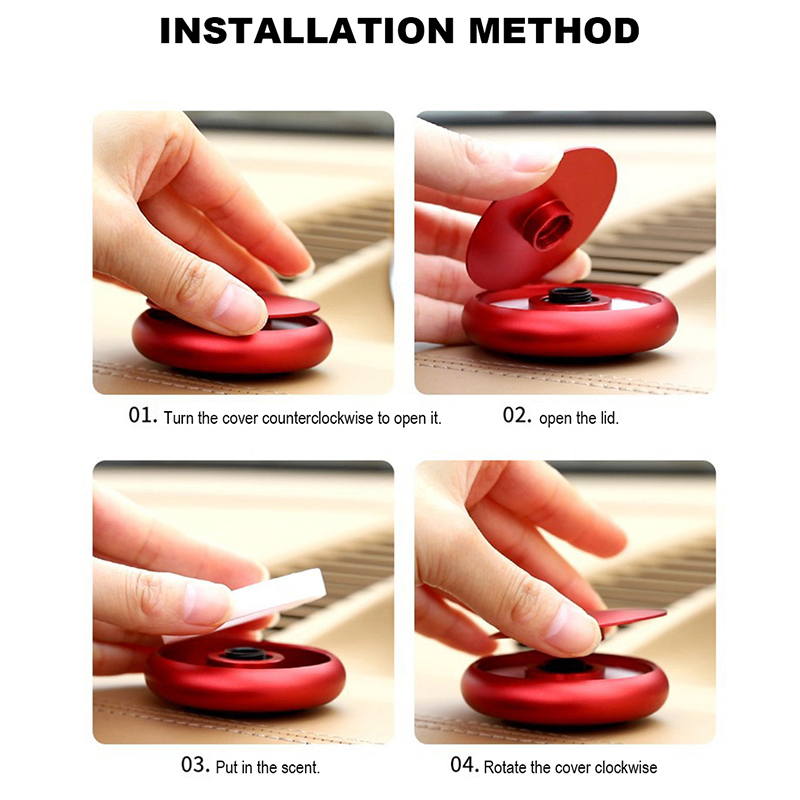 INSTALLATION METHOD

01. Turn the cover counterclockwise to open it.

02. open the lid.

03. Put in the scent.

04. Rotate the cover clockwise