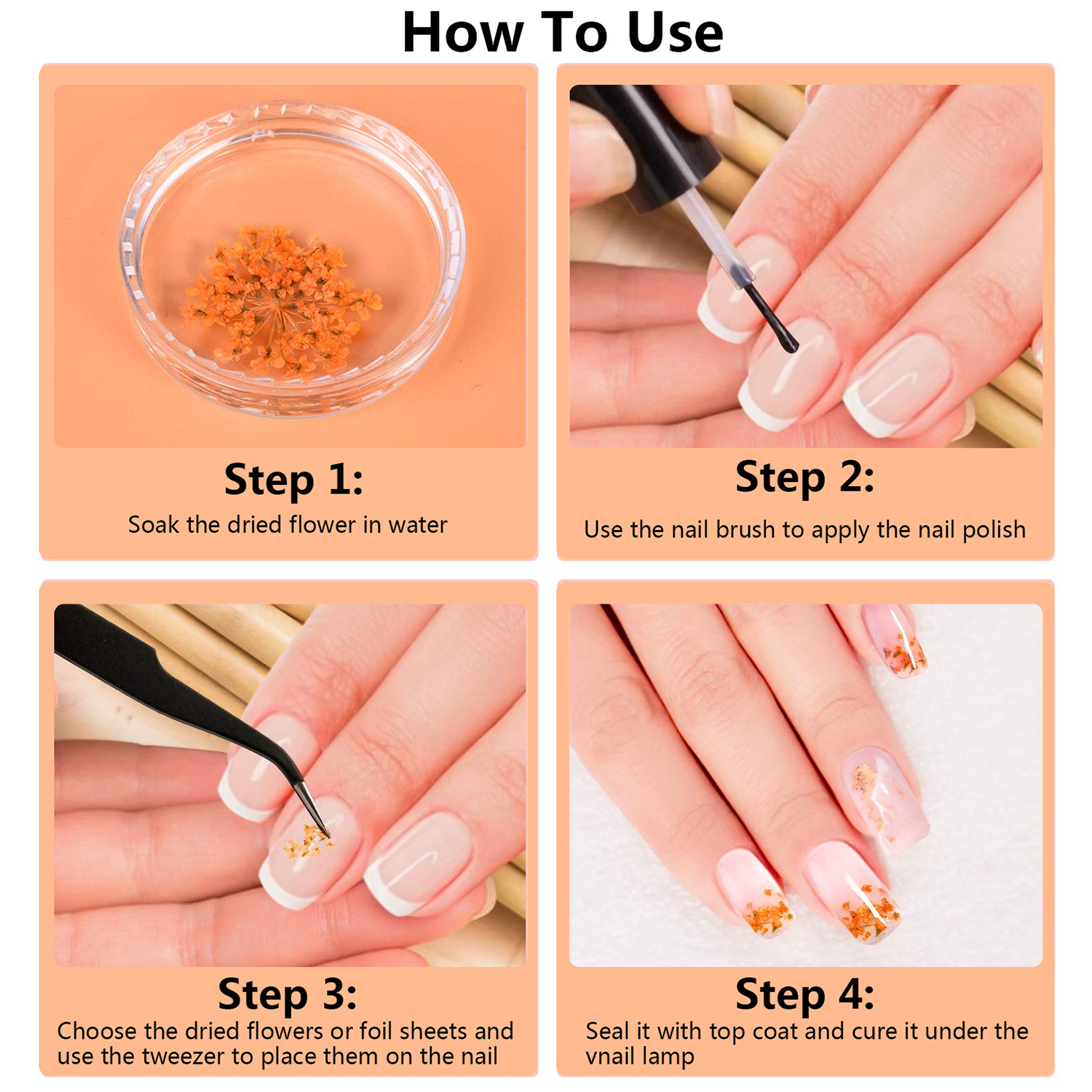 How To Use

Step 1:
Soak the dried flower in water

Step 2:
Use the nail brush to apply the nail polish

Step 3:
Choose the dried flowers or foil sheets and use the tweezer to place them on the nail

Step 4:
Seal it with top coat and cure it under the vnail lamp