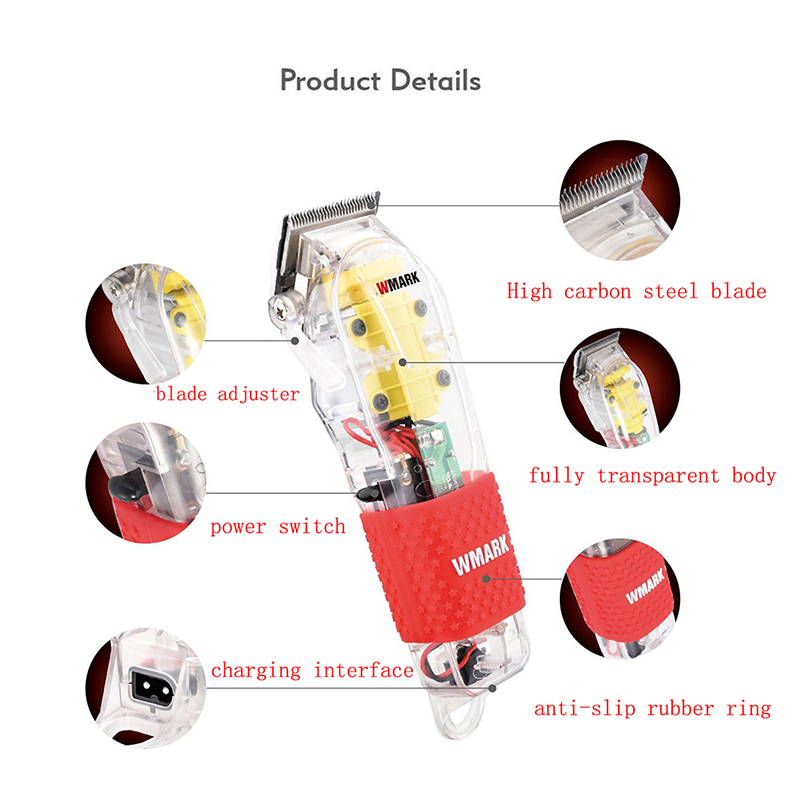 Product Details

WMARK

High carbon steel blade

blade adjuster

fully transparent body

power switch

WMARK

WMARK

charging interface

anti-slip rubber ring