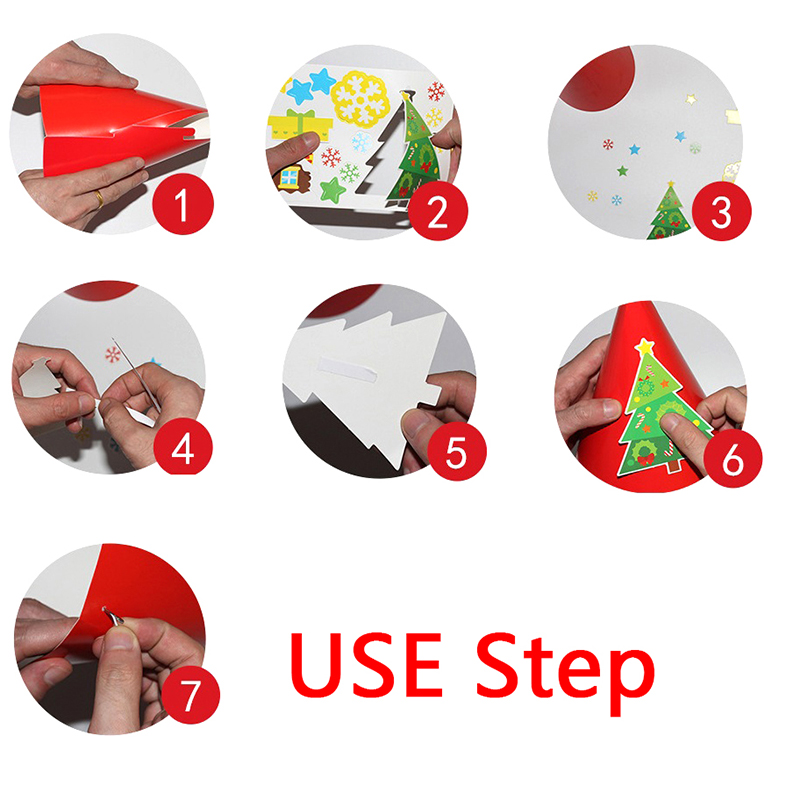 1

2

3

4

5

6

7

USE Step