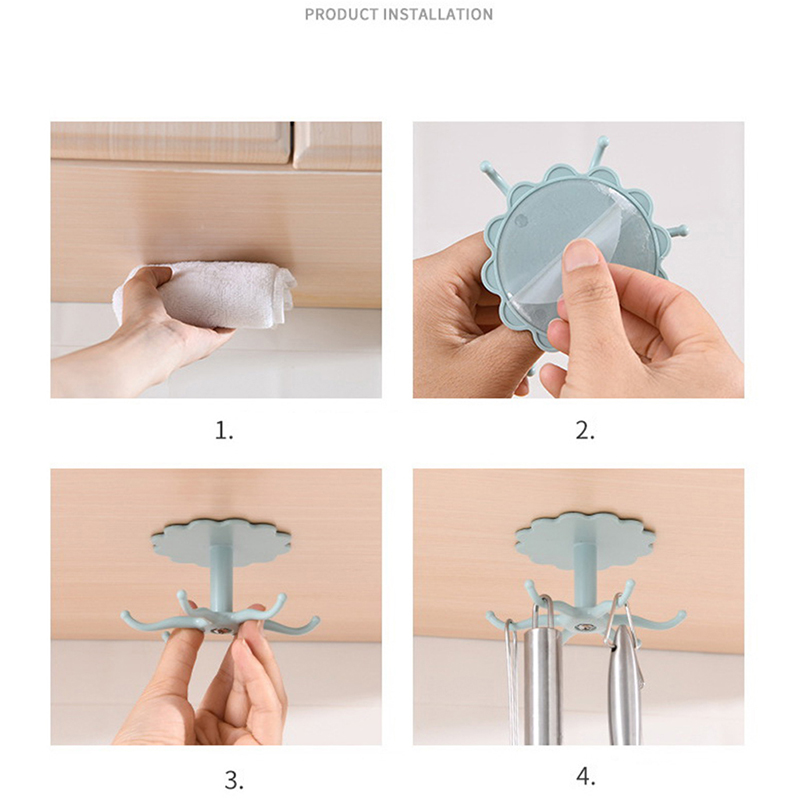 PRODUCT INSTALLATION

1.

2.

3.

4.