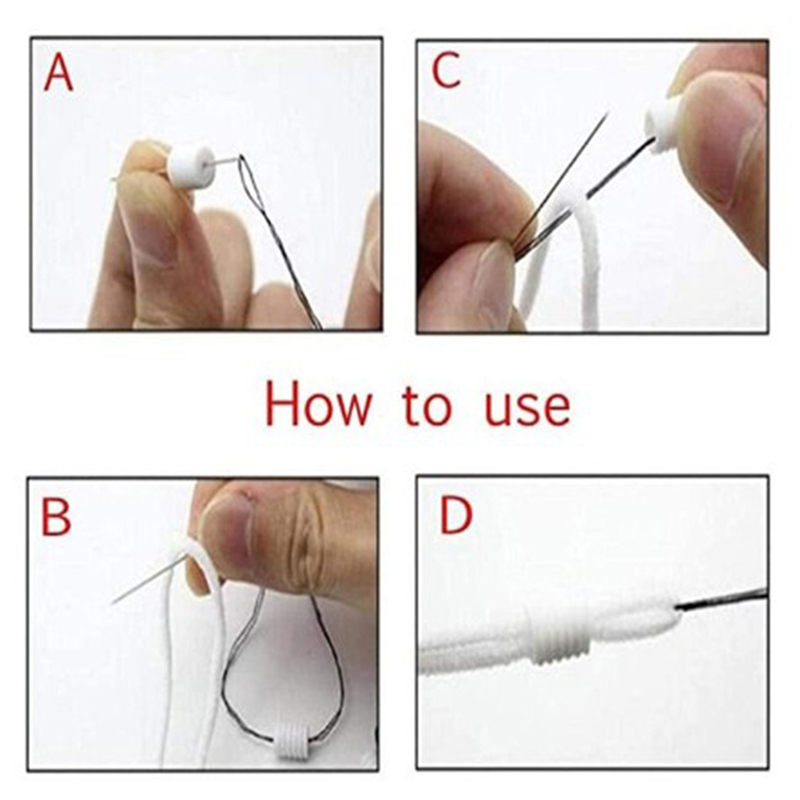 A

C

How to use

B

D