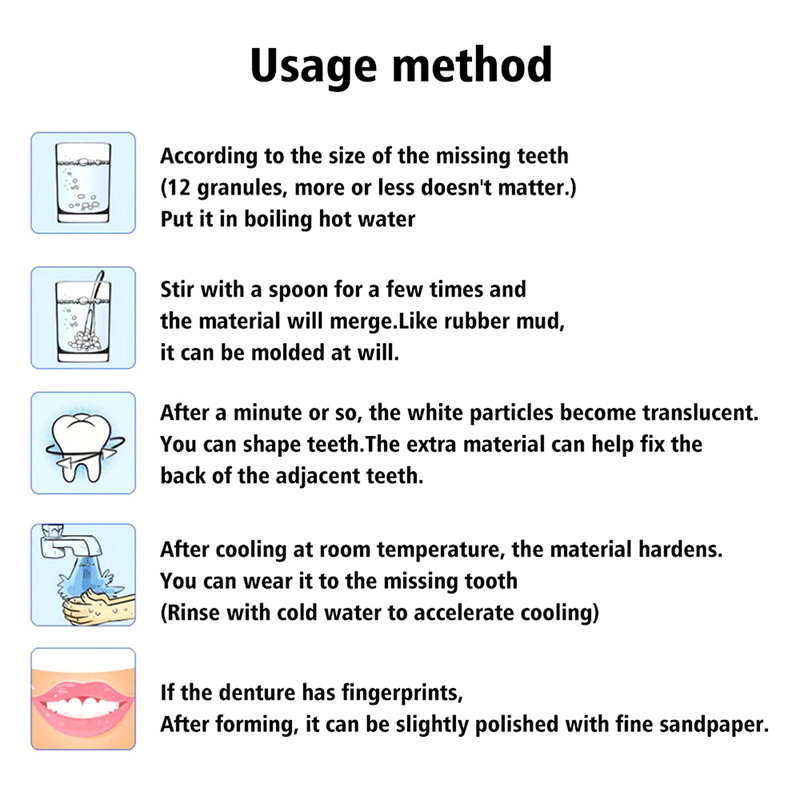 Usage method

According to the size of the missing teeth
(12 granules, more or less doesn't matter.)
Put it in boiling hot water

Stir with a spoon for a few times and
the material will merge.Like rubber mud,
it can be molded at will.

After a minute or so, the white particles become translucent.
You can shape teeth.The extra material can help fix the
back of the adjacent teeth.

After cooling at room temperature, the material hardens.
You can wear it to the missing tooth
(Rinse with cold water to accelerate cooling)

If the denture has fingerprints,
After forming, it can be slightly polished with fine sandpaper.