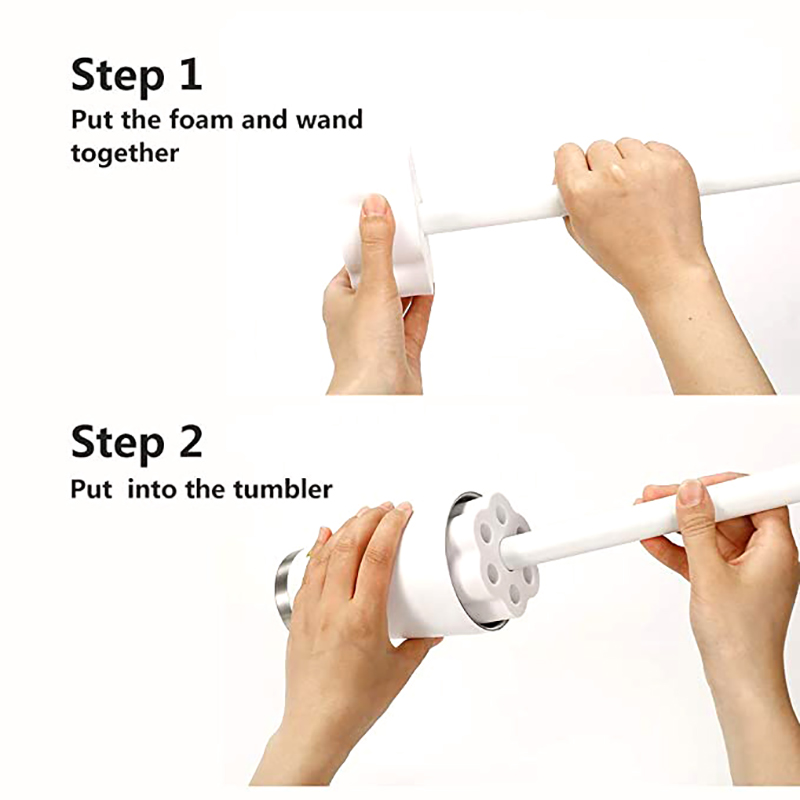 Step 1
Put the foam and wand together

Step 2
Put  into the tumbler