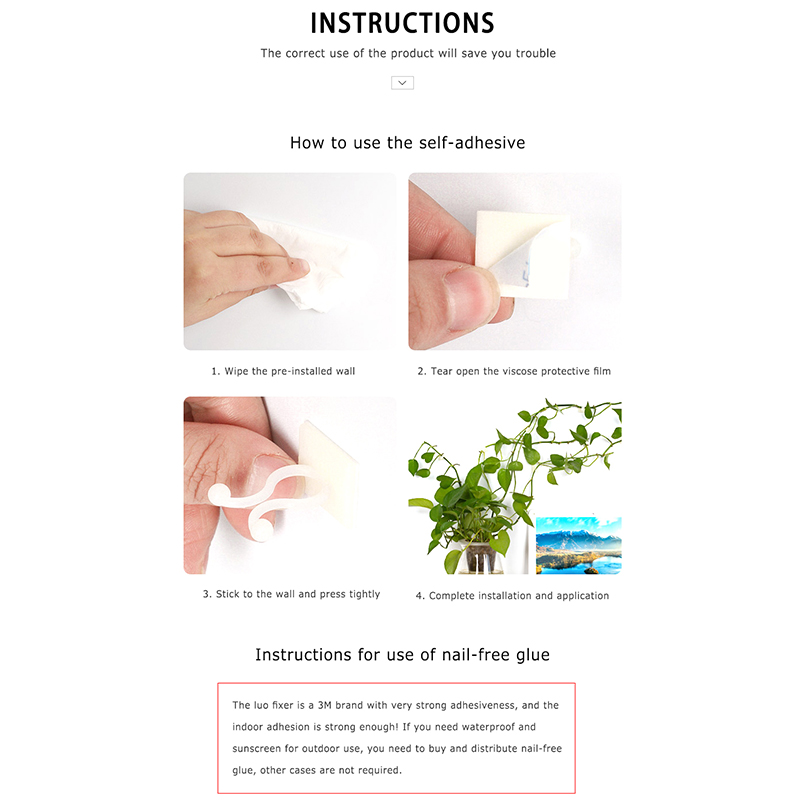 INSTRUCTIONS

The correct use of the product will save you trouble

How to use the self-adhesive

1. Wipe the pre-installed wall

2. Tear open the viscose protective film

3. Stick to the wall and press tightly

4. Complete installation and application

Instructions for use of nail-free glue

The luo fixer is a 3M brand with very strong adhesiveness, and the indoor adhesion is strong enough! If you need waterproof and sunscreen for outdoor use, you need to buy and distribute nail-free glue, other cases are not required.