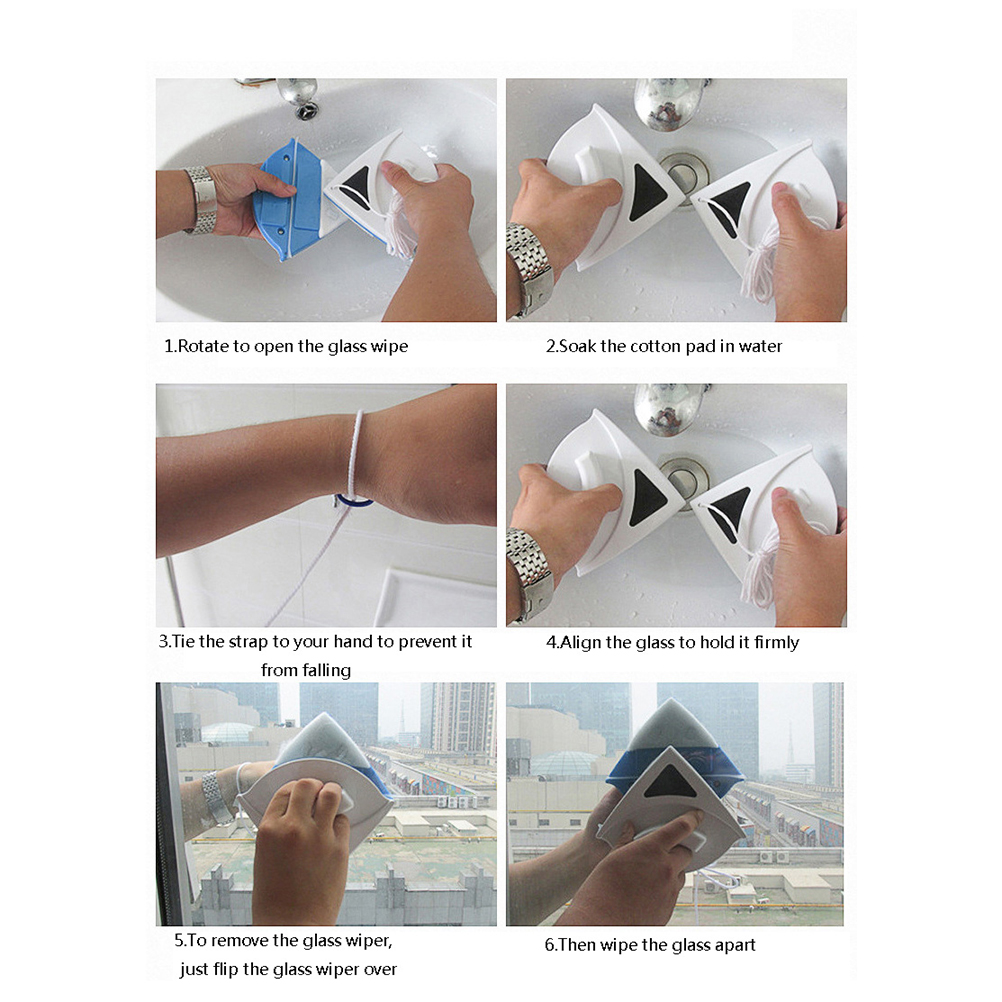 1.Rotate to open the glass wipe

2.Soak the cotton pad in water

3.Tie the strap to your hand to prevent it from falling

4.Align the glass to hold it firmly

5.To remove the glass wiper, just flip the glass wiper over

6.Then wipe the glass apart