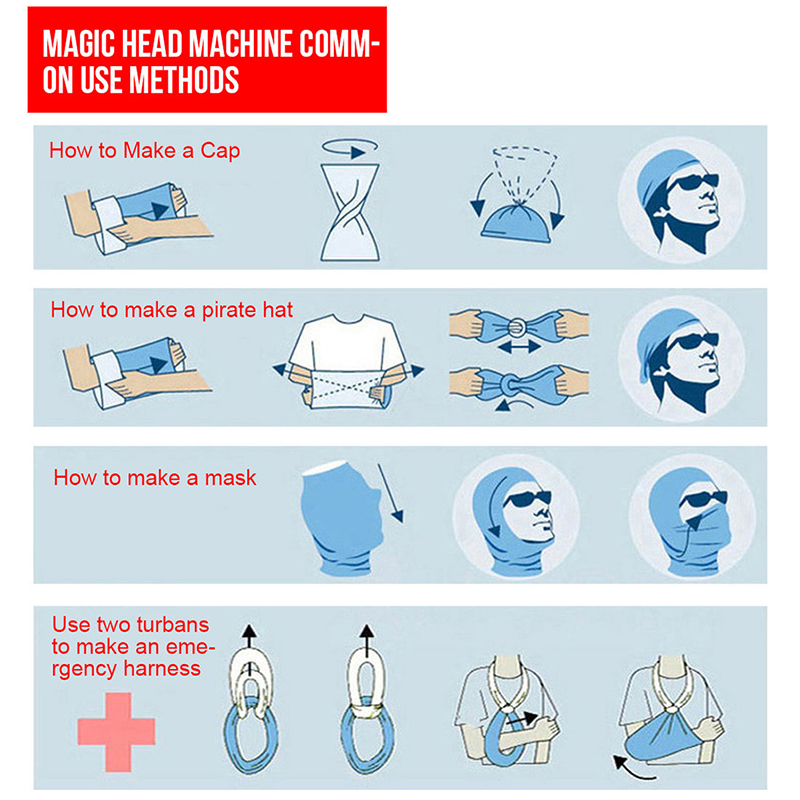 MAGIC HEAD MACHINE COMMON USE METHODS

How to Make a Cap

How to make a pirate hat

How to make a mask

Use two turbans to make an emergency harness